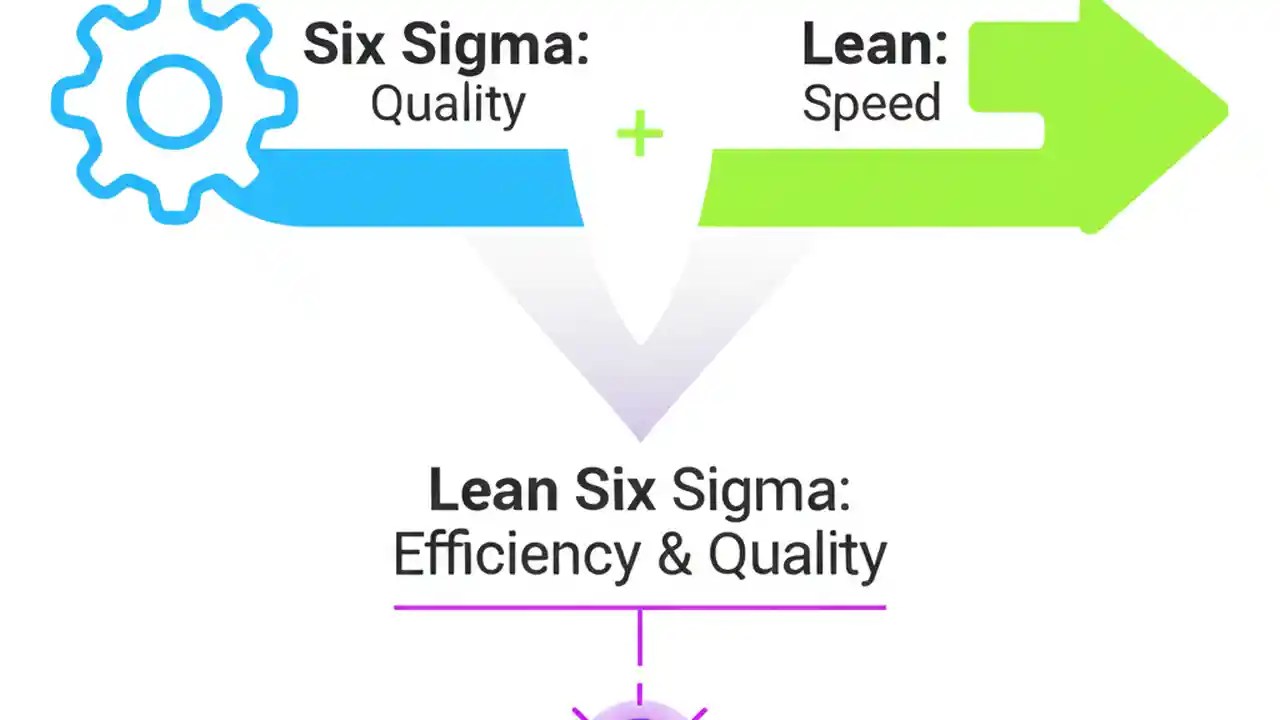 Six Sigma:
Quality

+

Lean:
Speed

Lean Six Sigma:
Efficiency & Quality