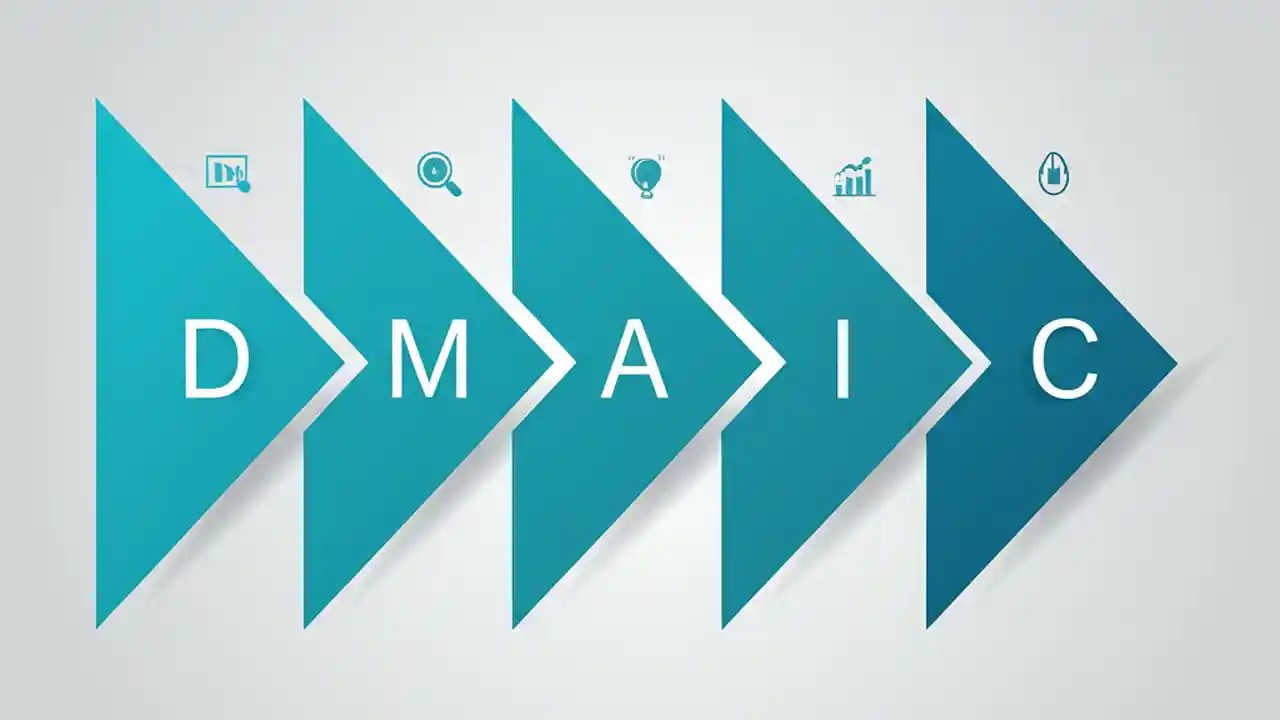 D M A I C