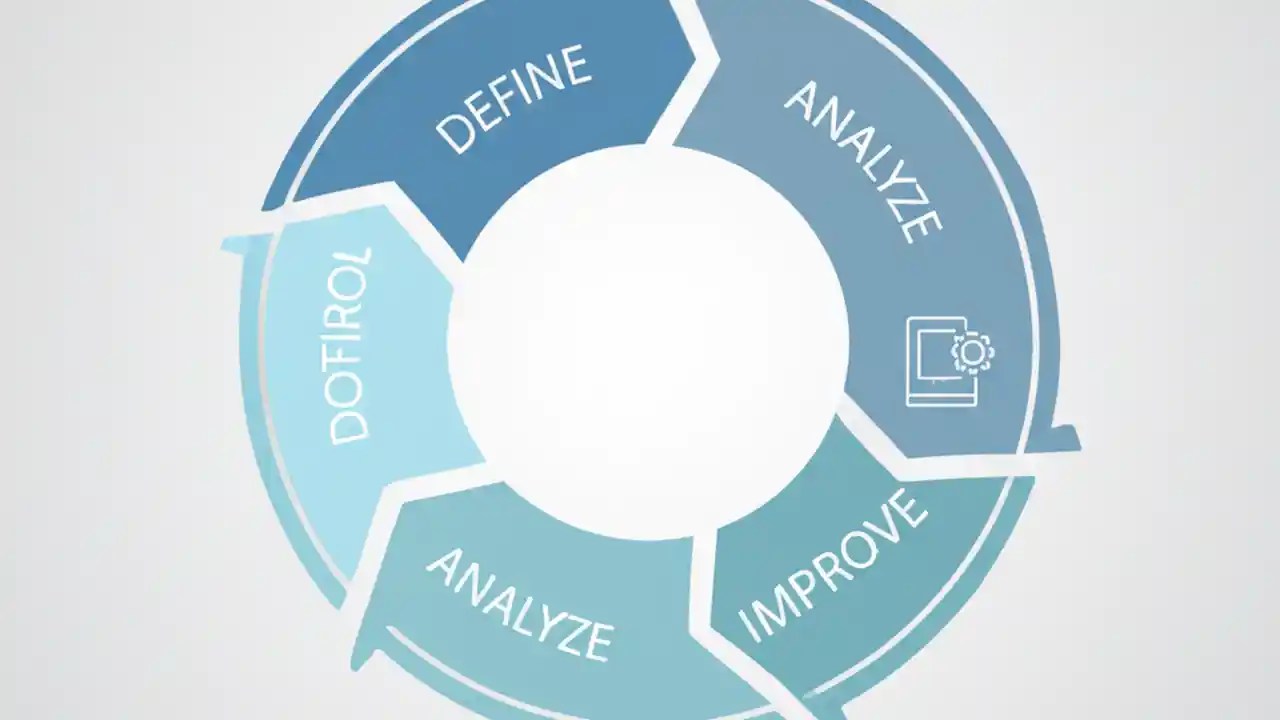 DEFINE

ANALYZE

IMPROVE

ANALYZE

DOTIROL