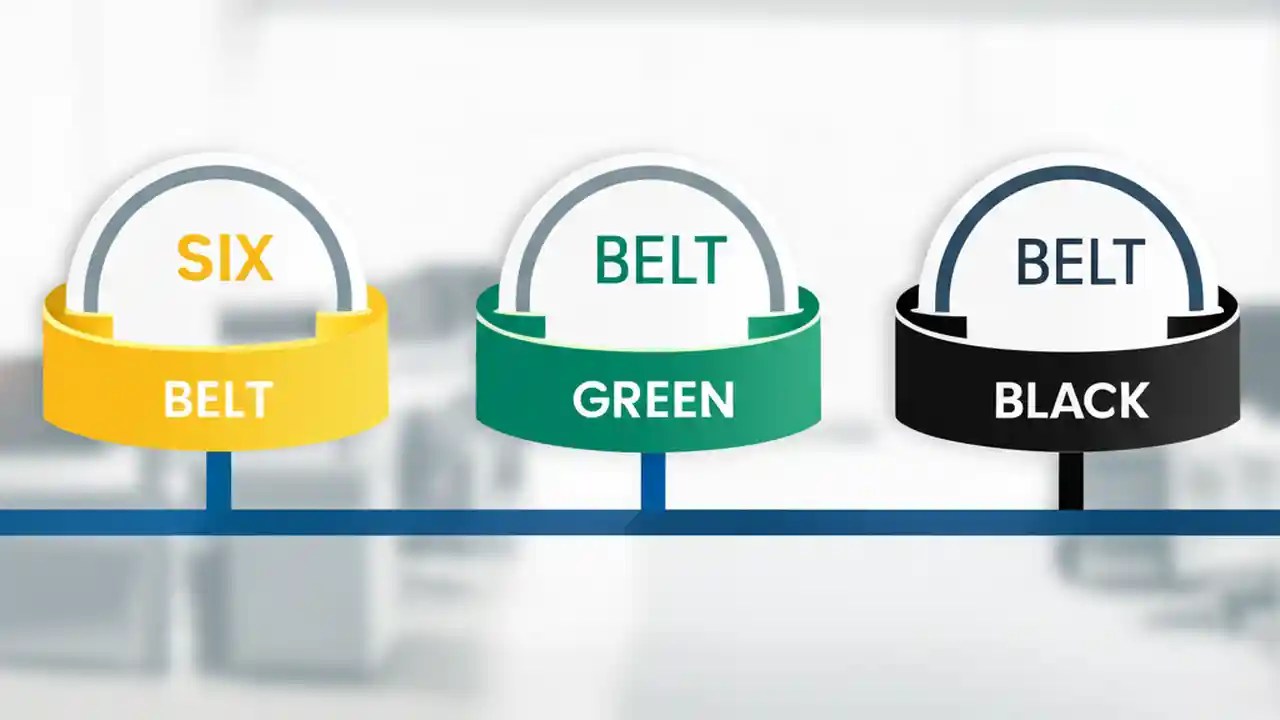 SIX
BELT

BELT
GREEN

BELT
BLACK