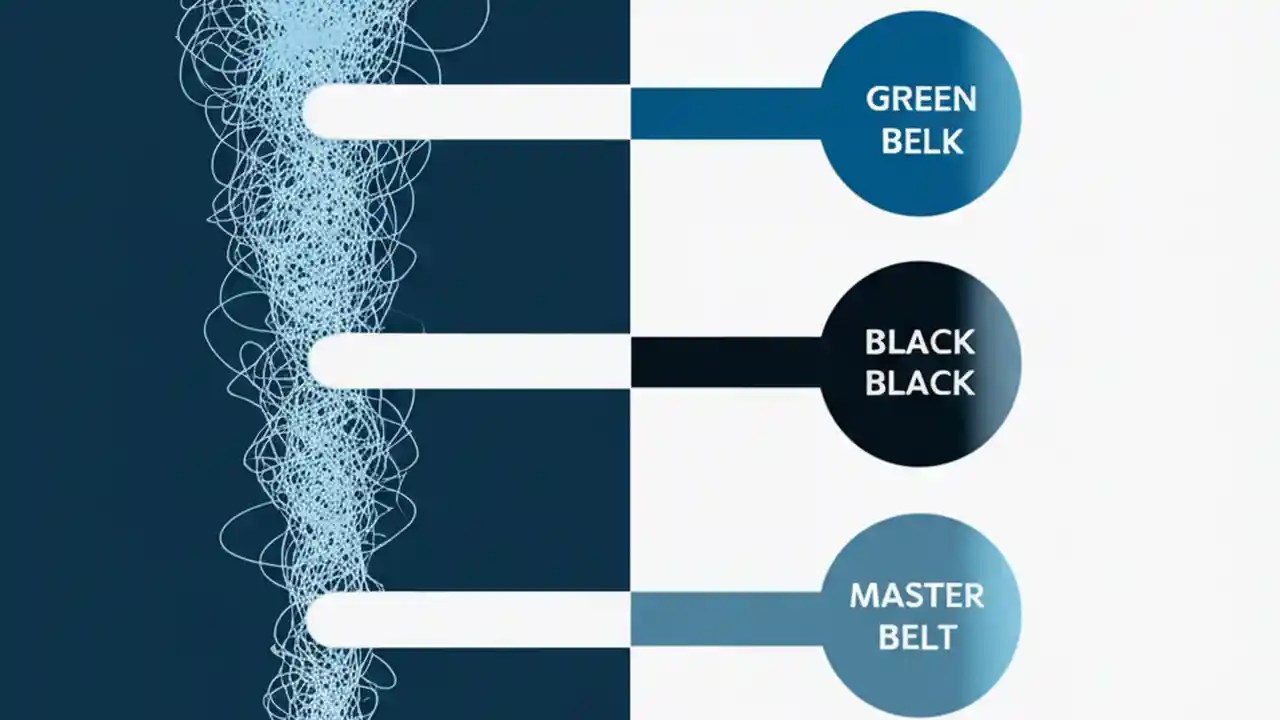 GREEN BELK

BLACK BLACK

MASTER BELT