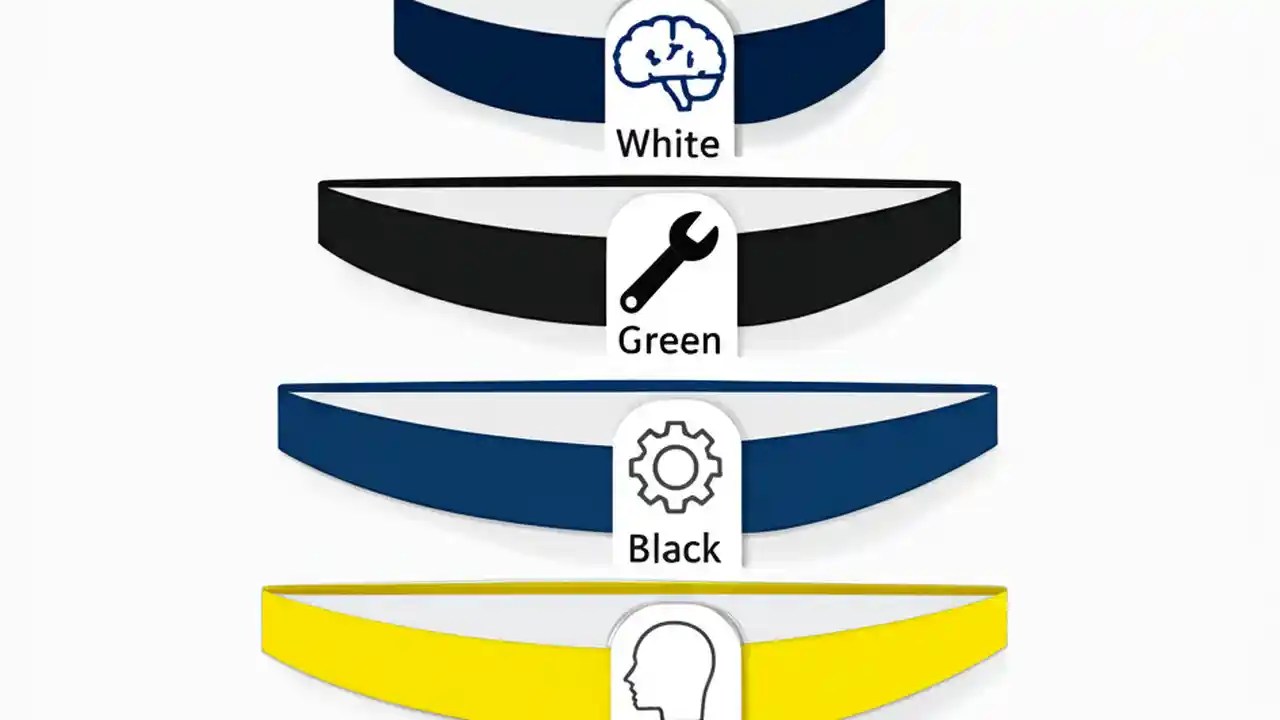 White

Green

Black