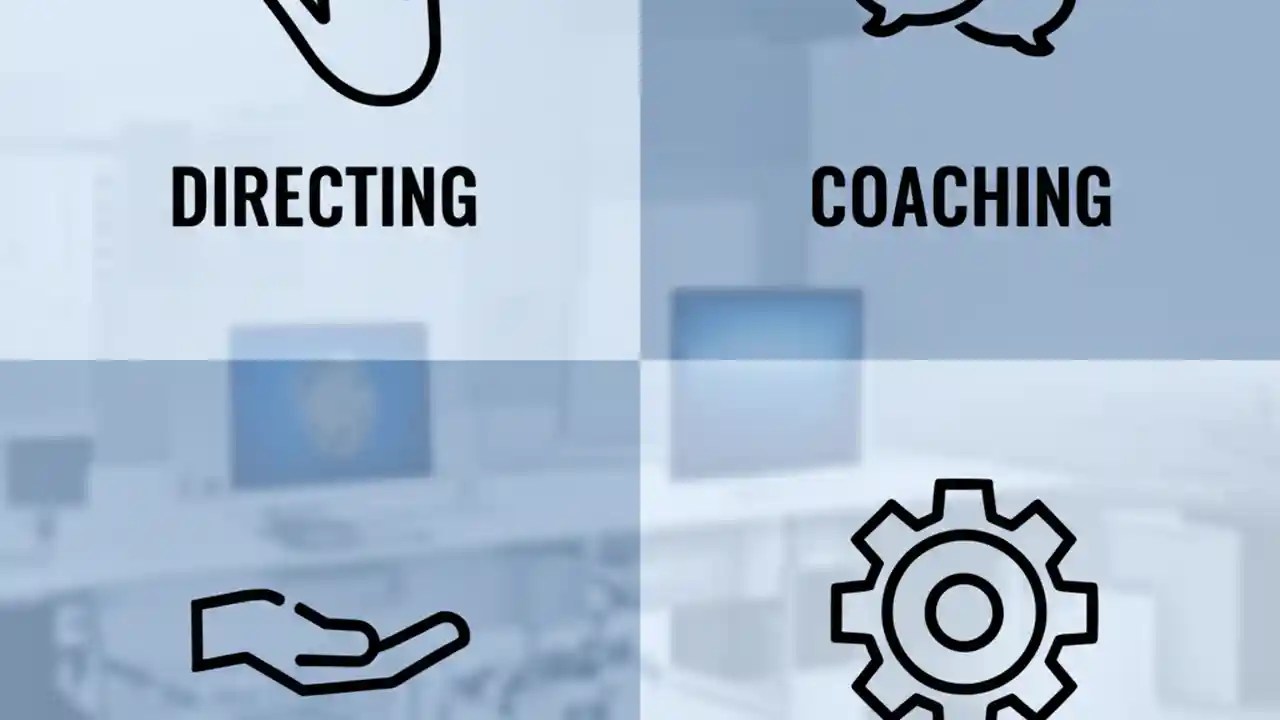 DIRECTING

COACHING