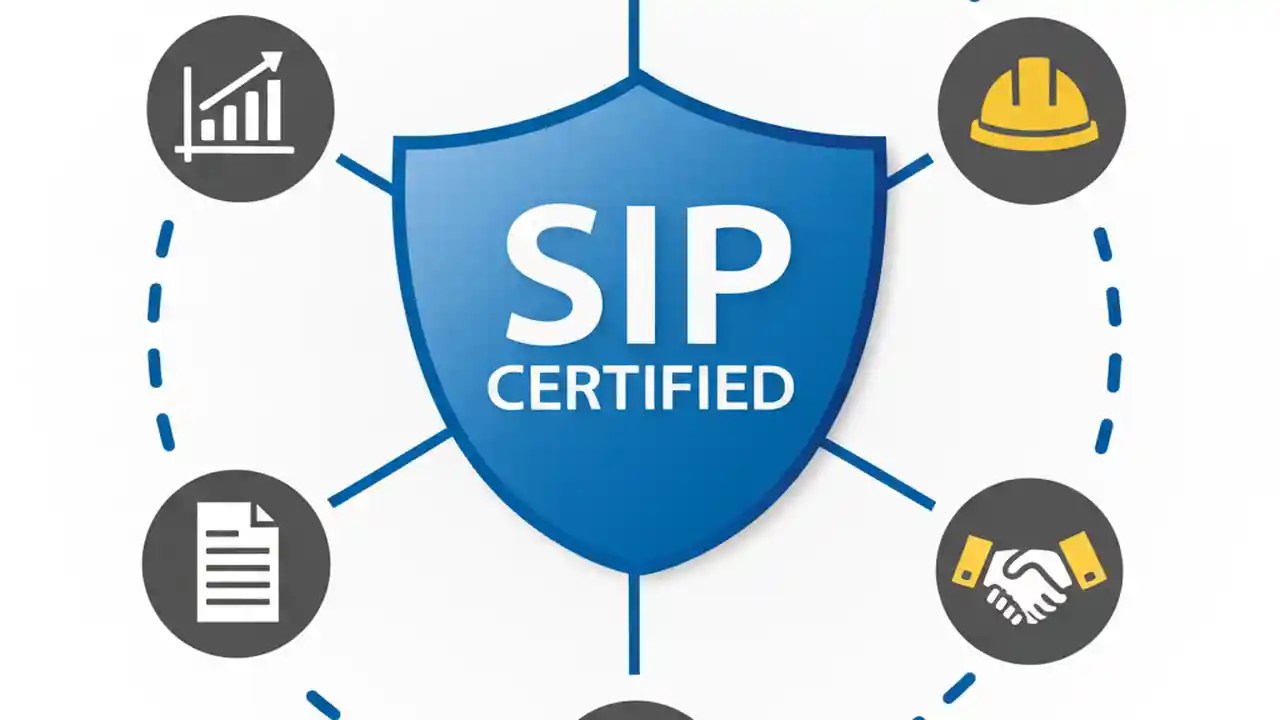 SIP
CERTIFIED