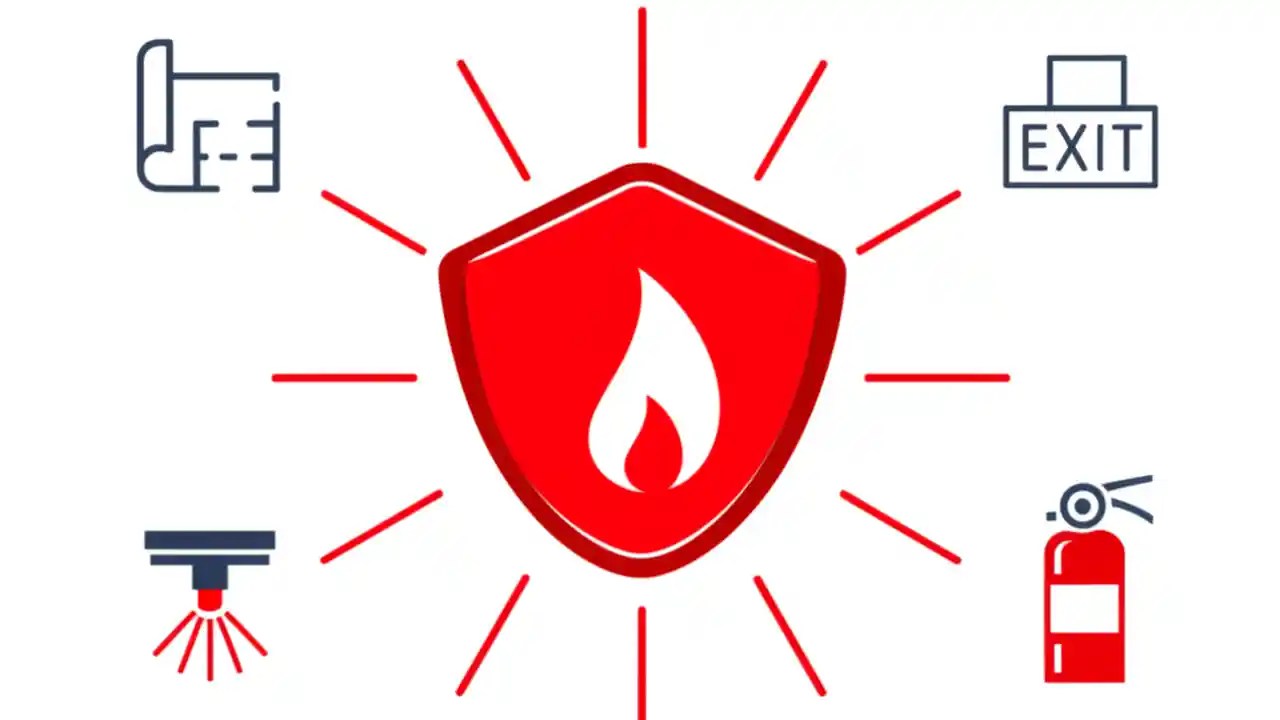 EXIT