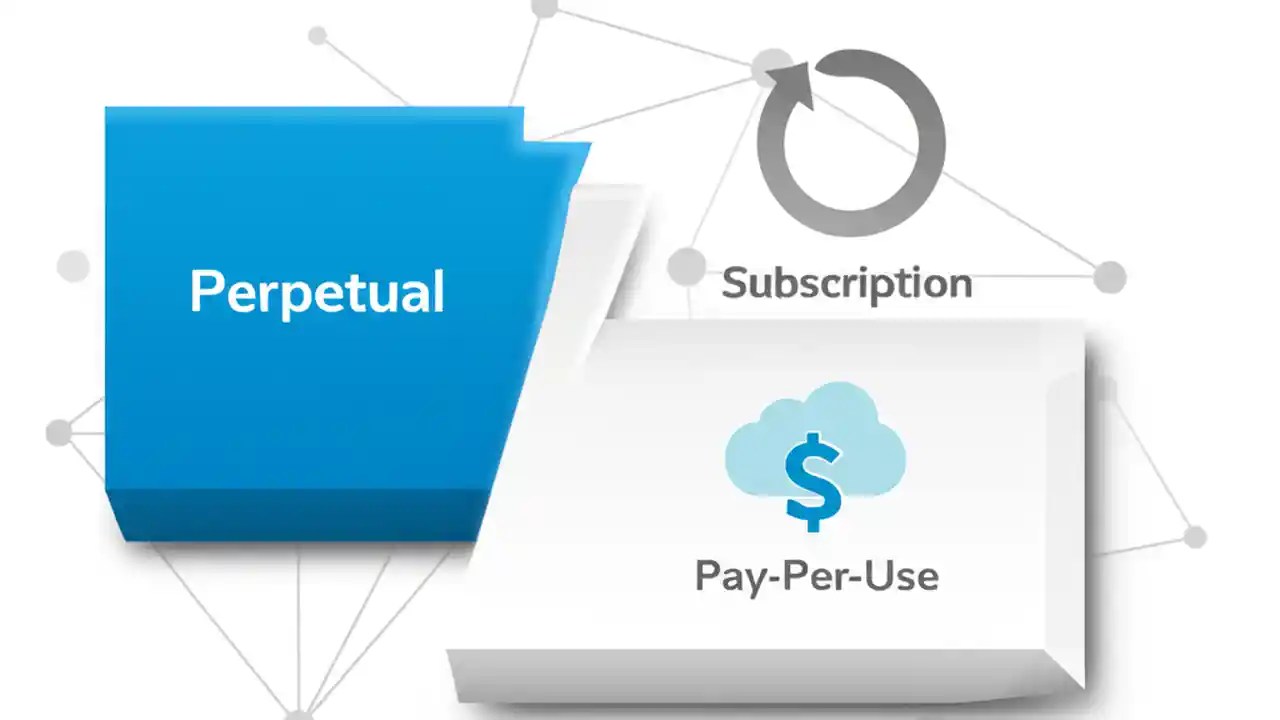 Perpetual

Subscription

$

Pay-Per-Use