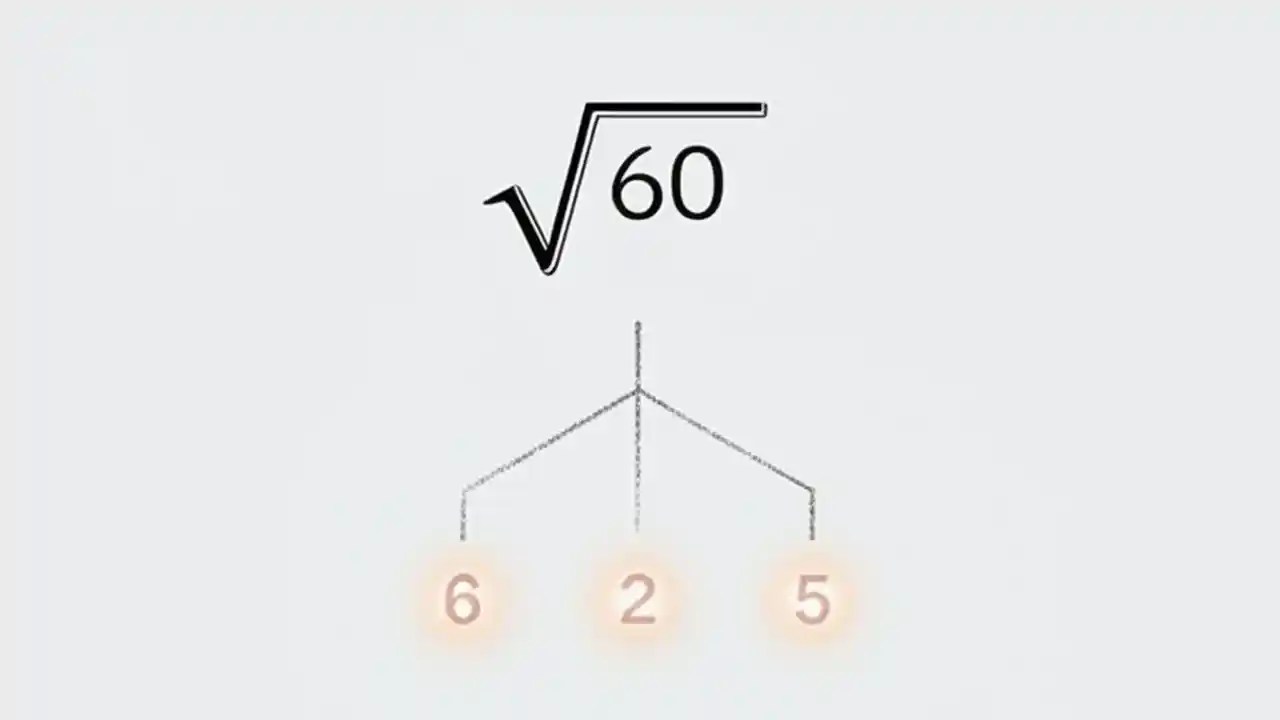 $\sqrt{60}$

6 2 5