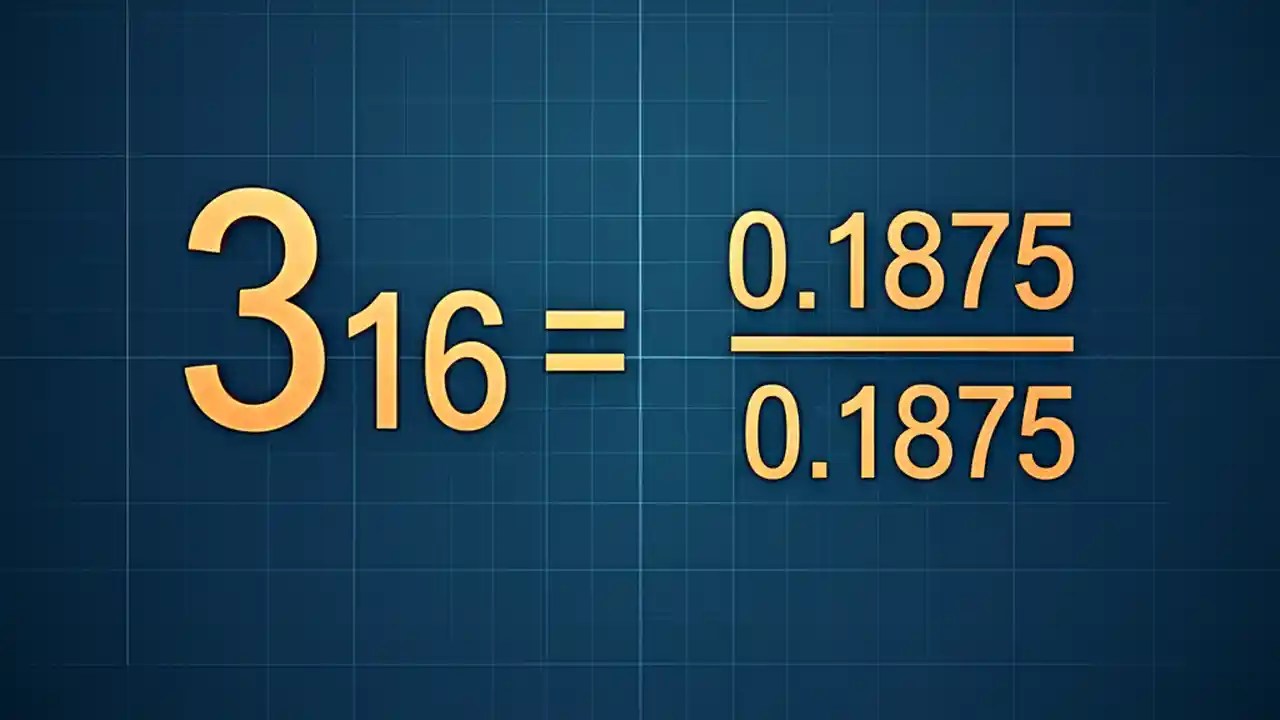 $3_{16} = \frac{0.1875}{0.1875}$