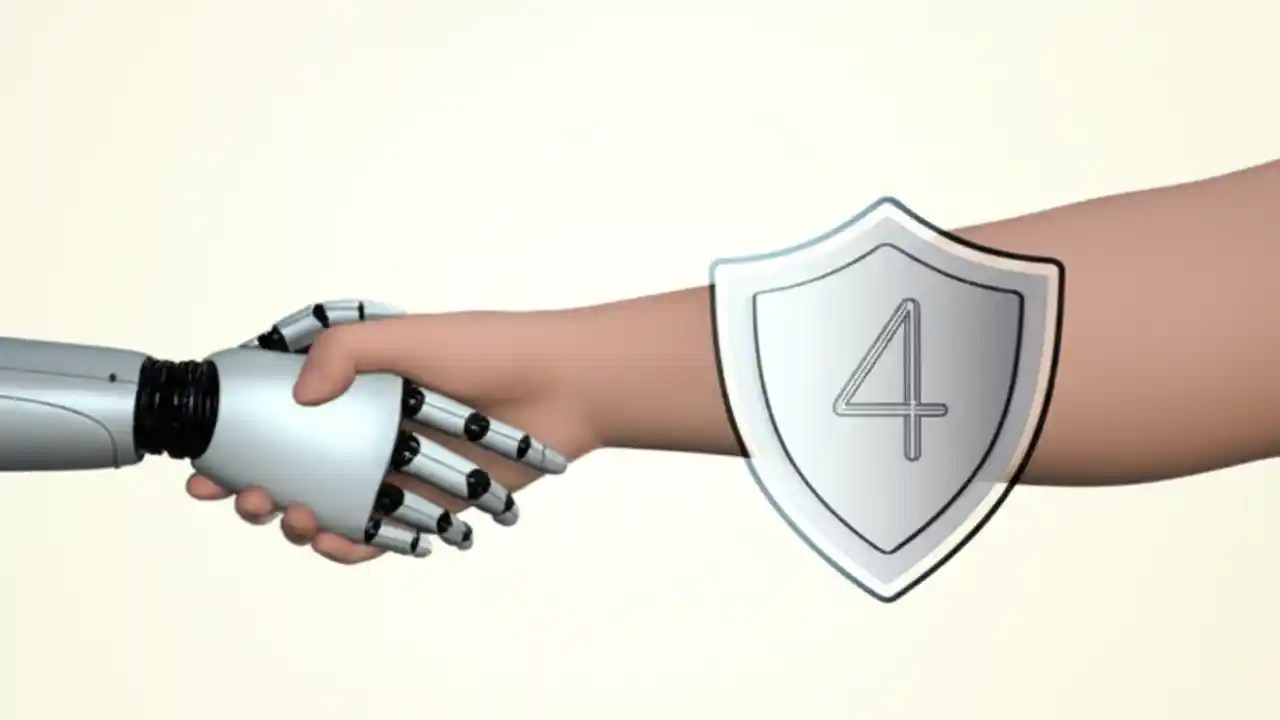 4