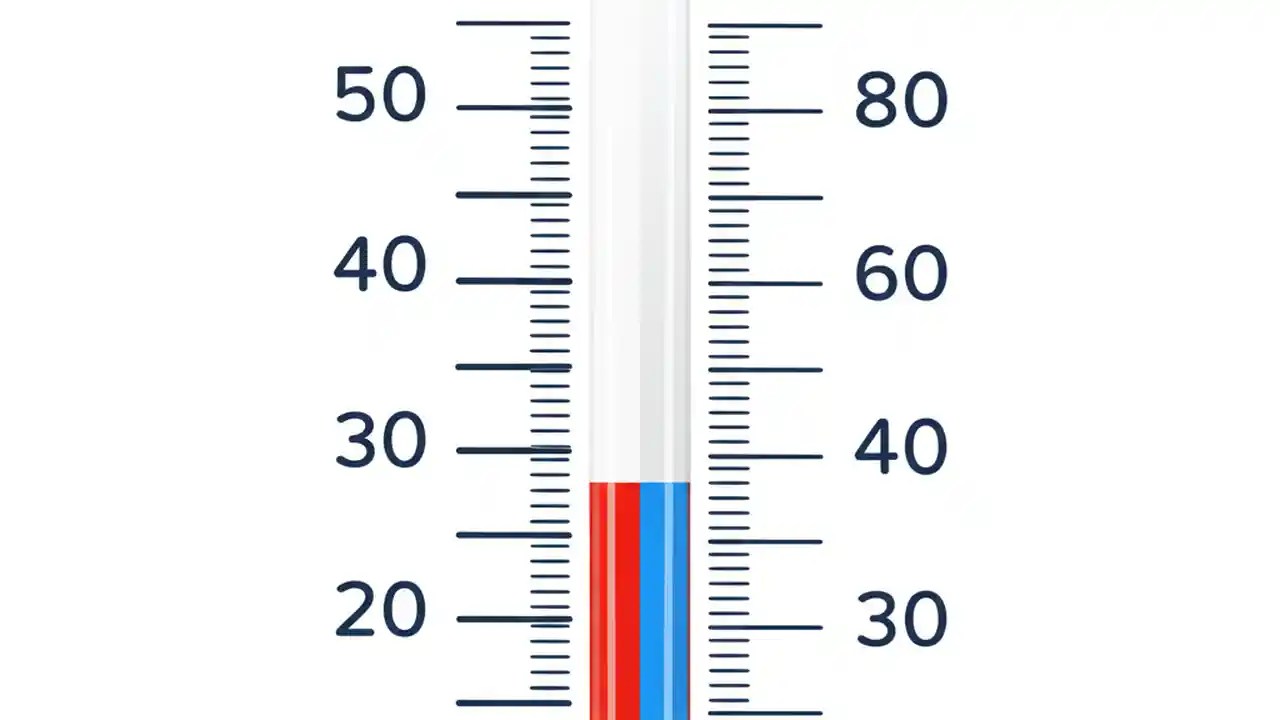 50
40
30
20

80
60
40
30