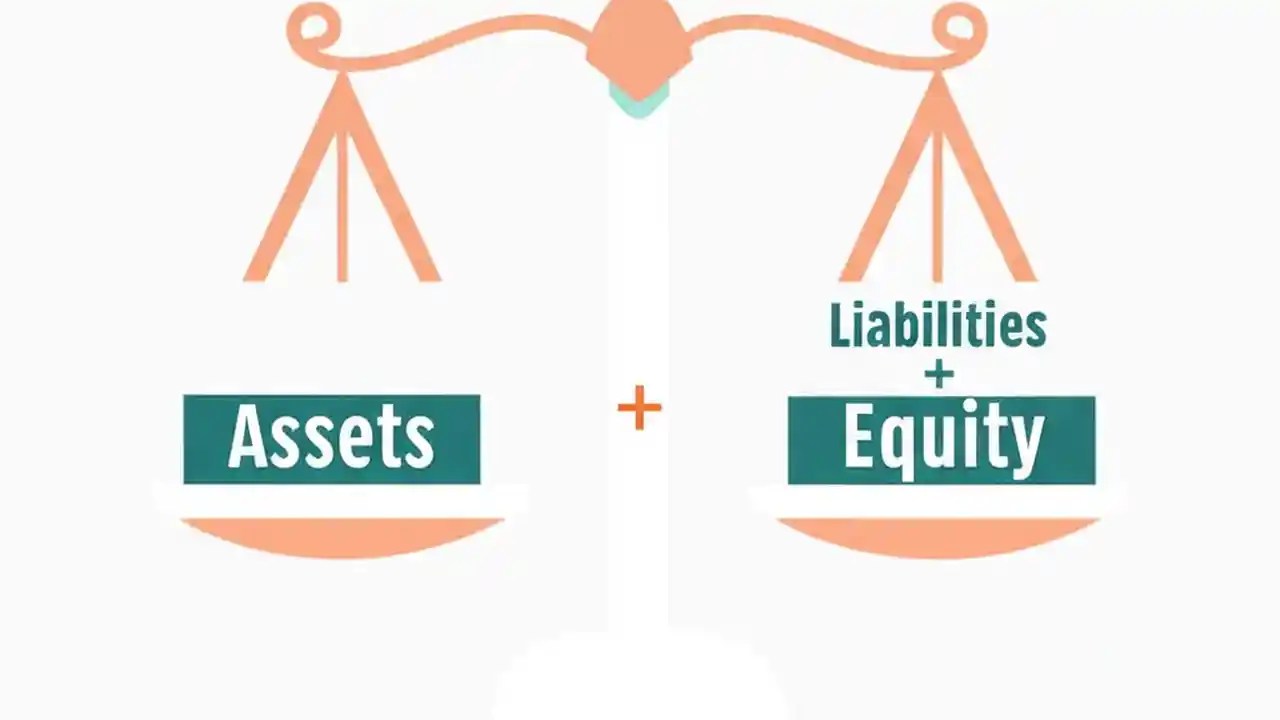 Assets

+

Liabilities
+
Equity