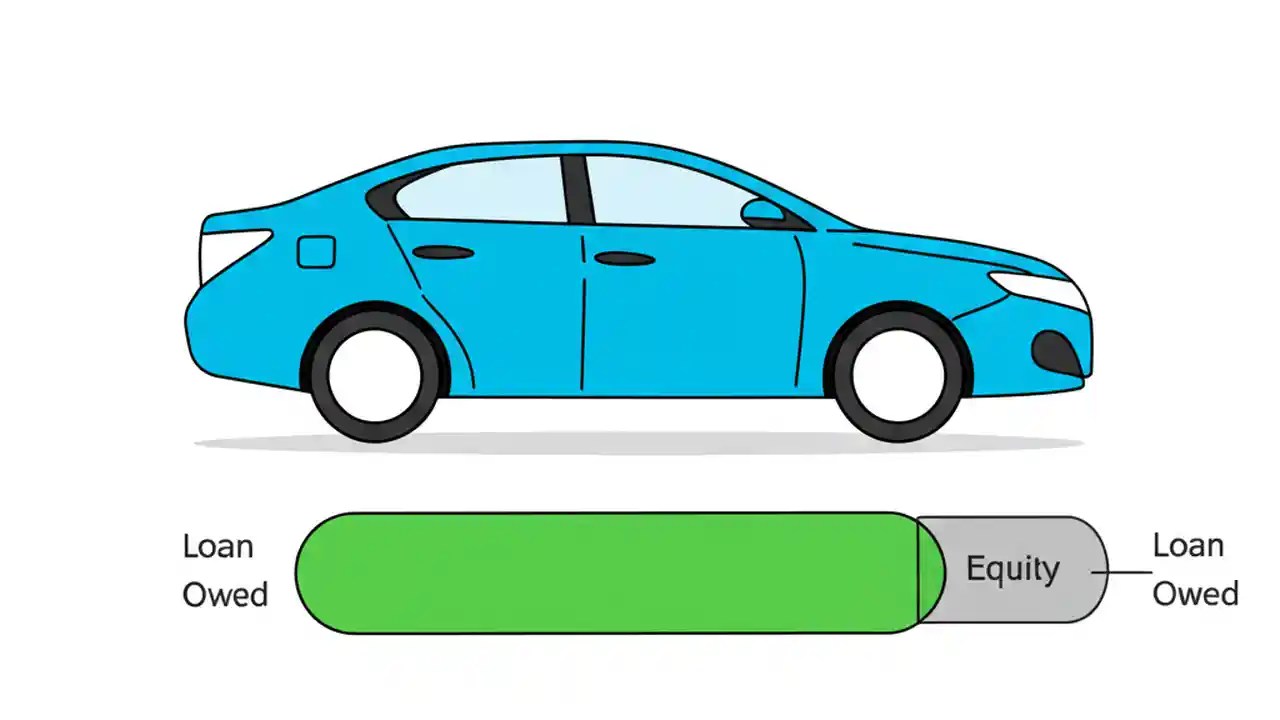 Loan Owed

Equity

Loan Owed