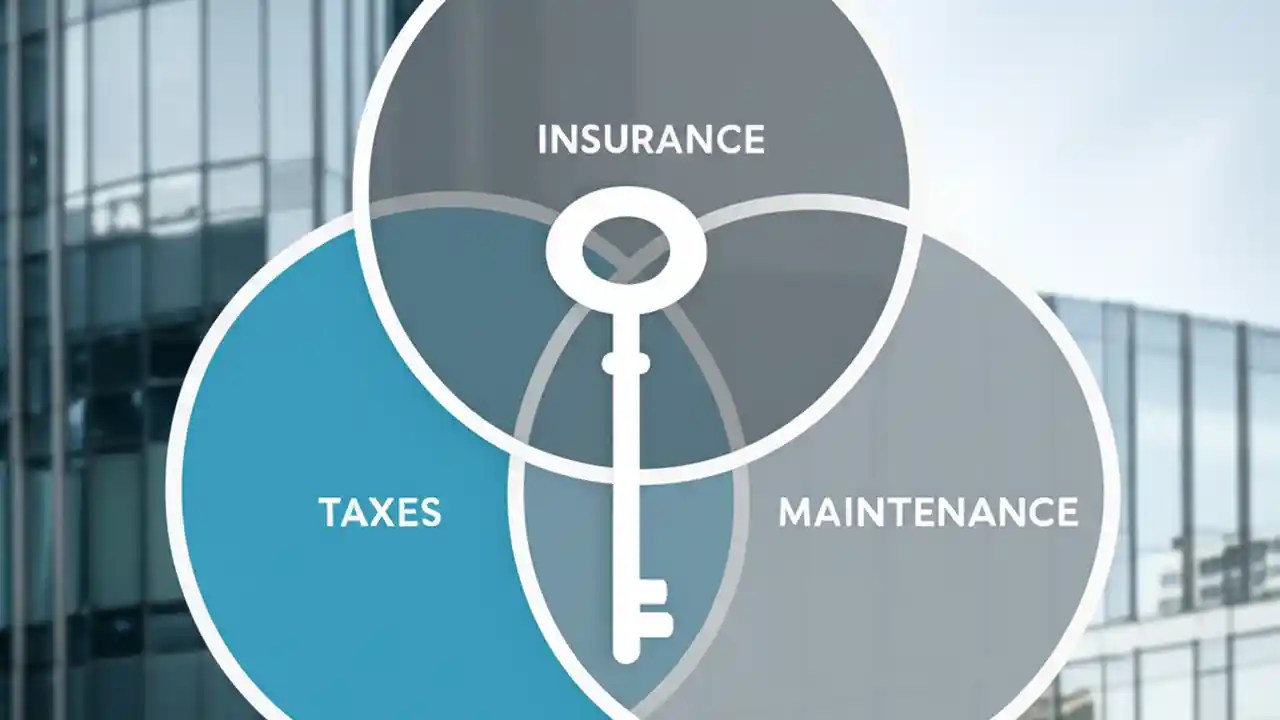 INSURANCE

TAXES

MAINTENANCE