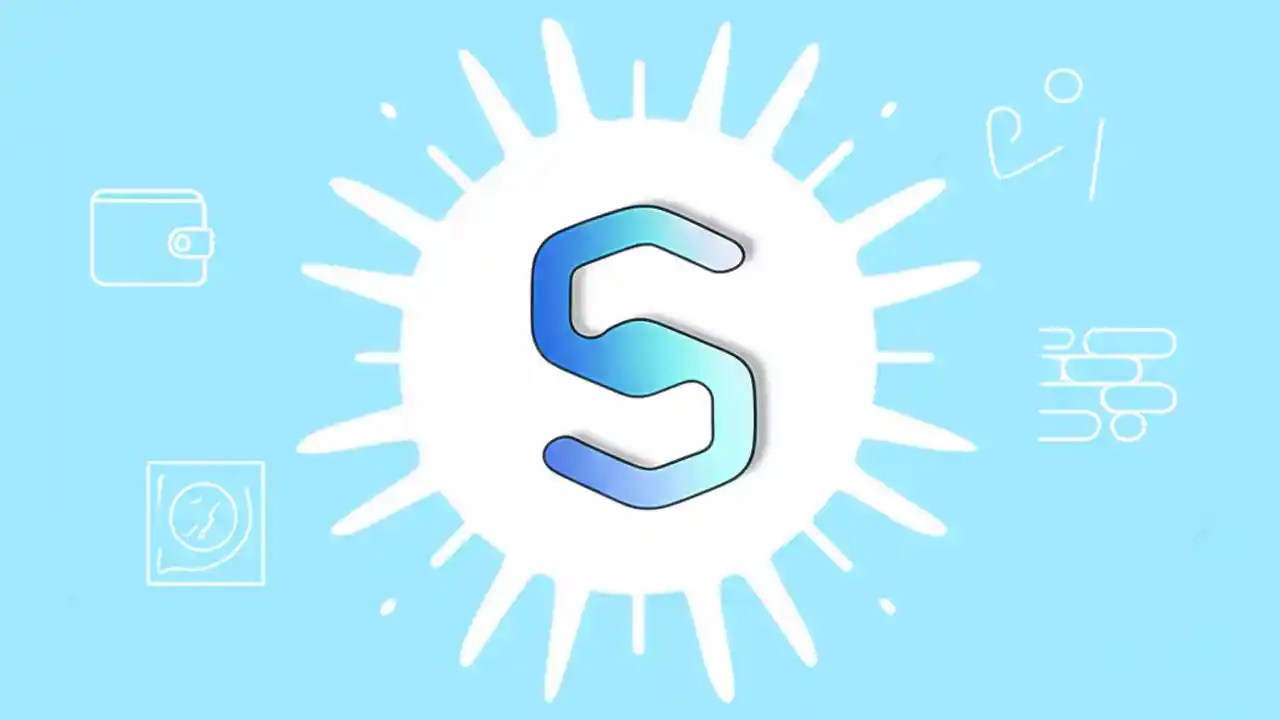 S