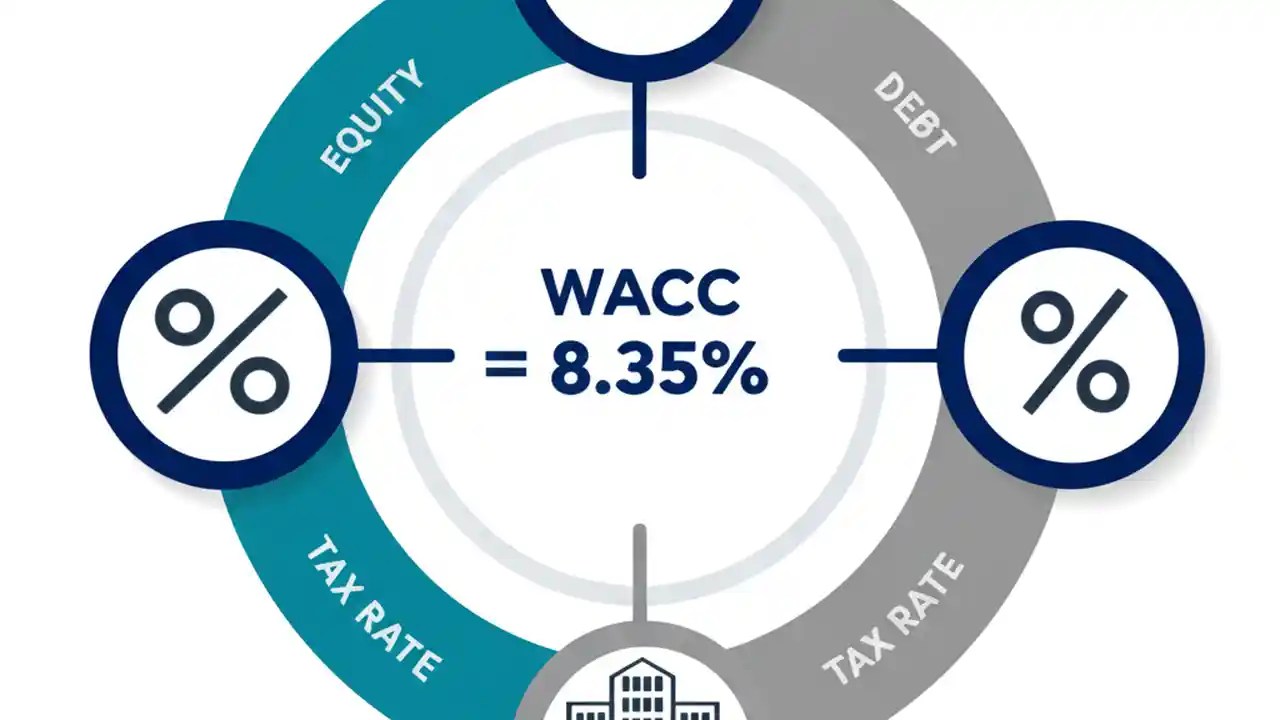 EQUITY

DEBT

%

WACC
= 8.35%

%

TAX RATE

TAX RATE