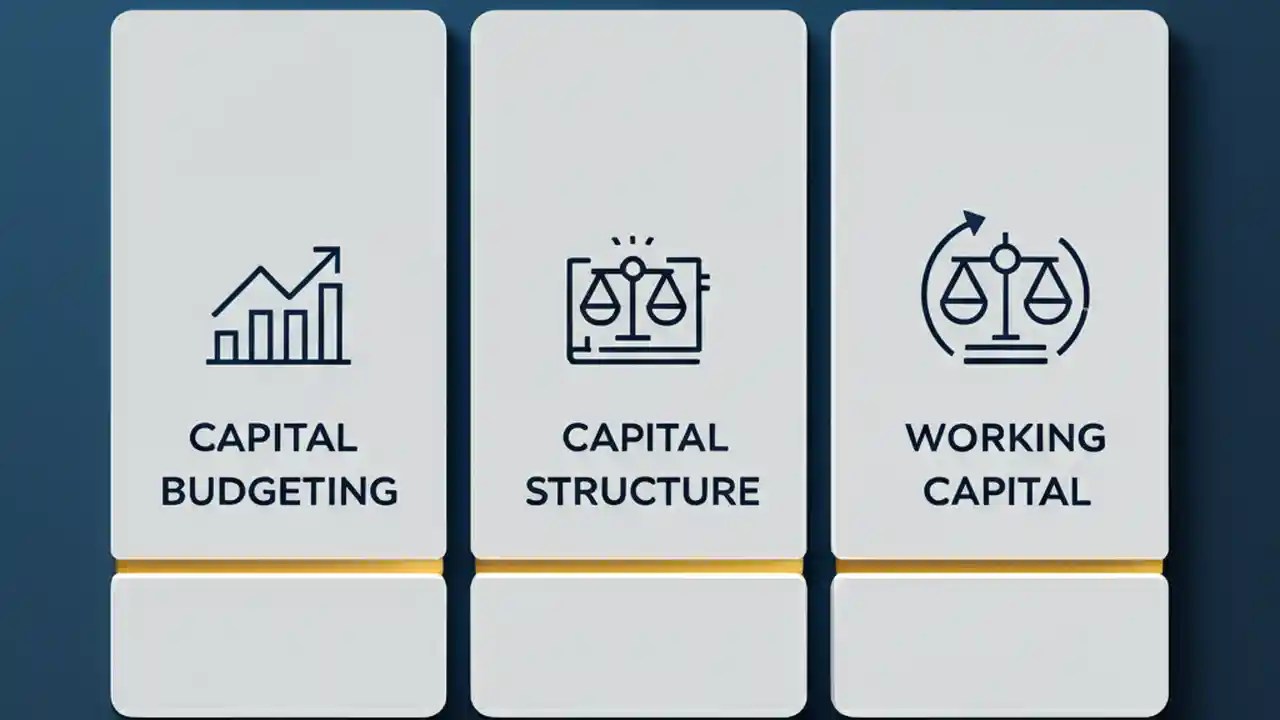 CAPITAL BUDGETING

CAPITAL STRUCTURE

WORKING CAPITAL