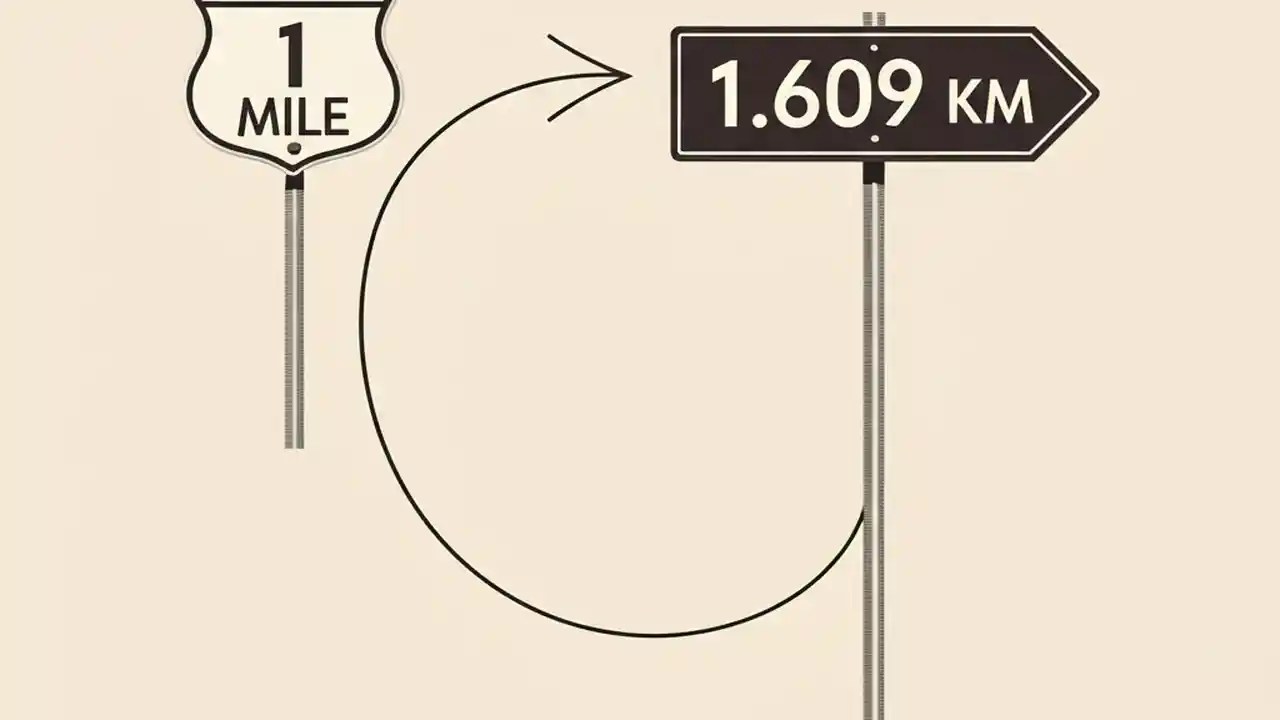 1
MILE

1.609 KM