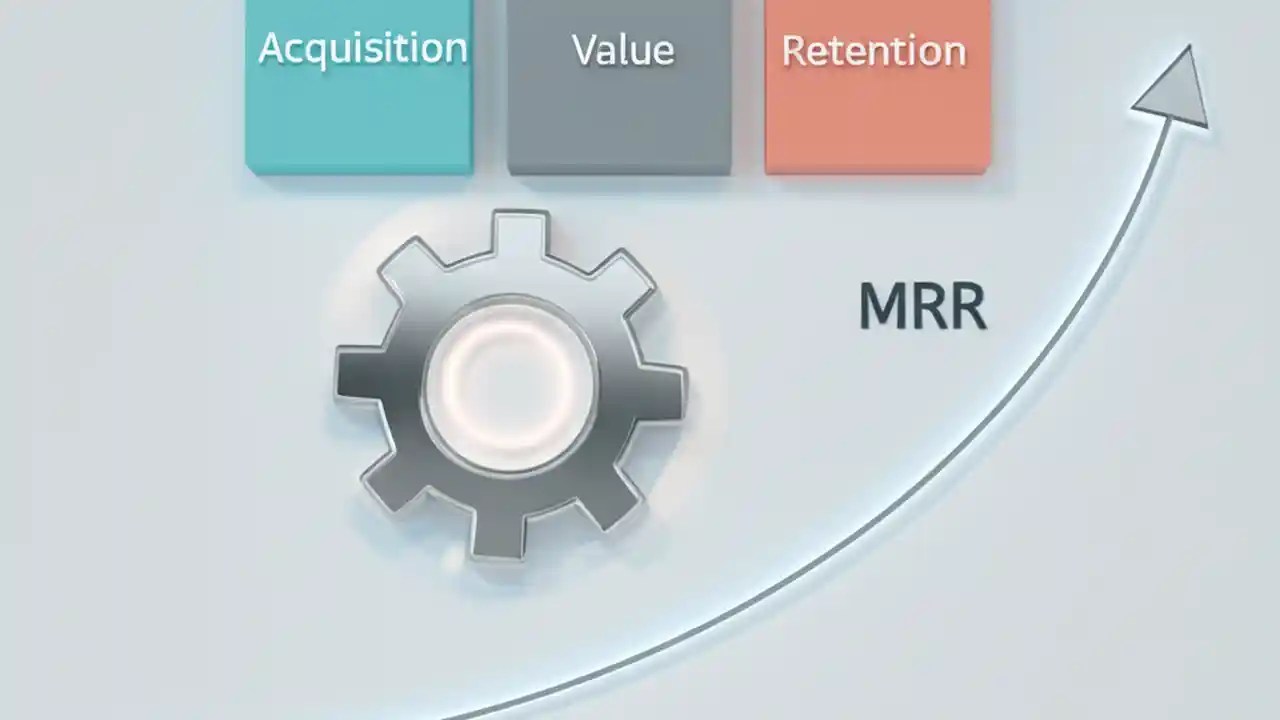 Acquisition

Value

Retention

MRR