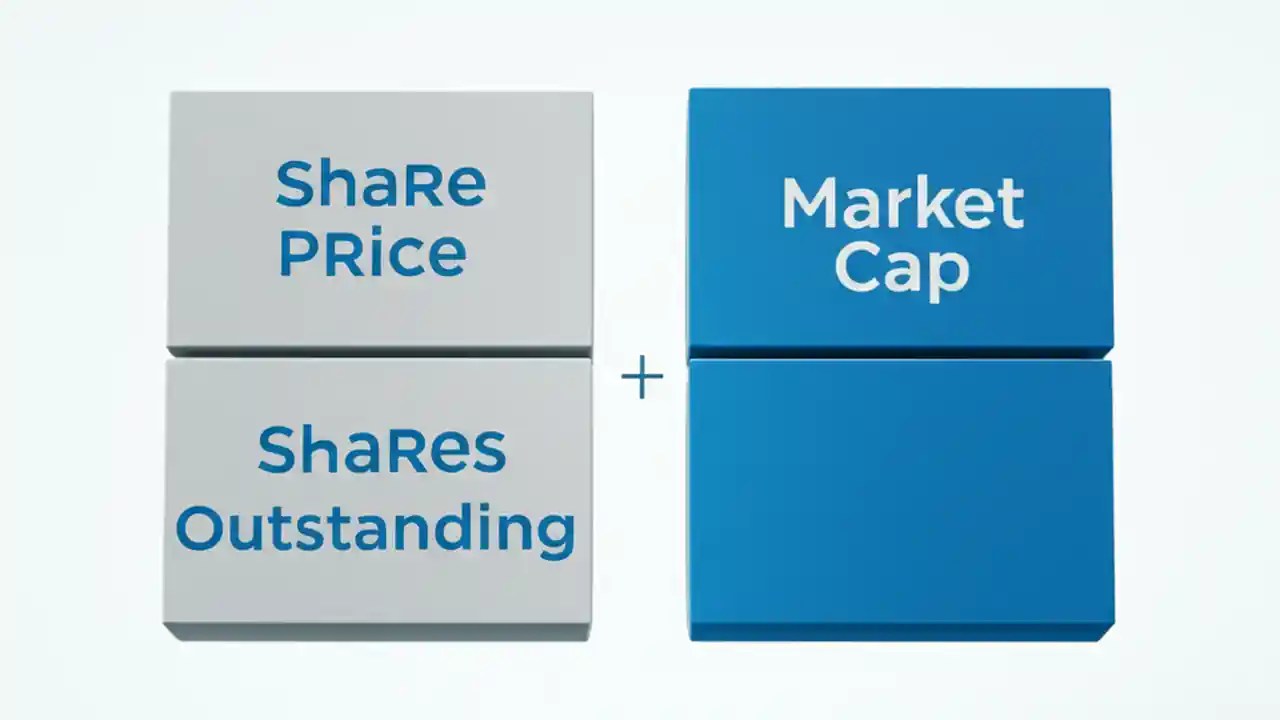 ShaRe PRice

ShaRes Outstanding

+

Market Cap