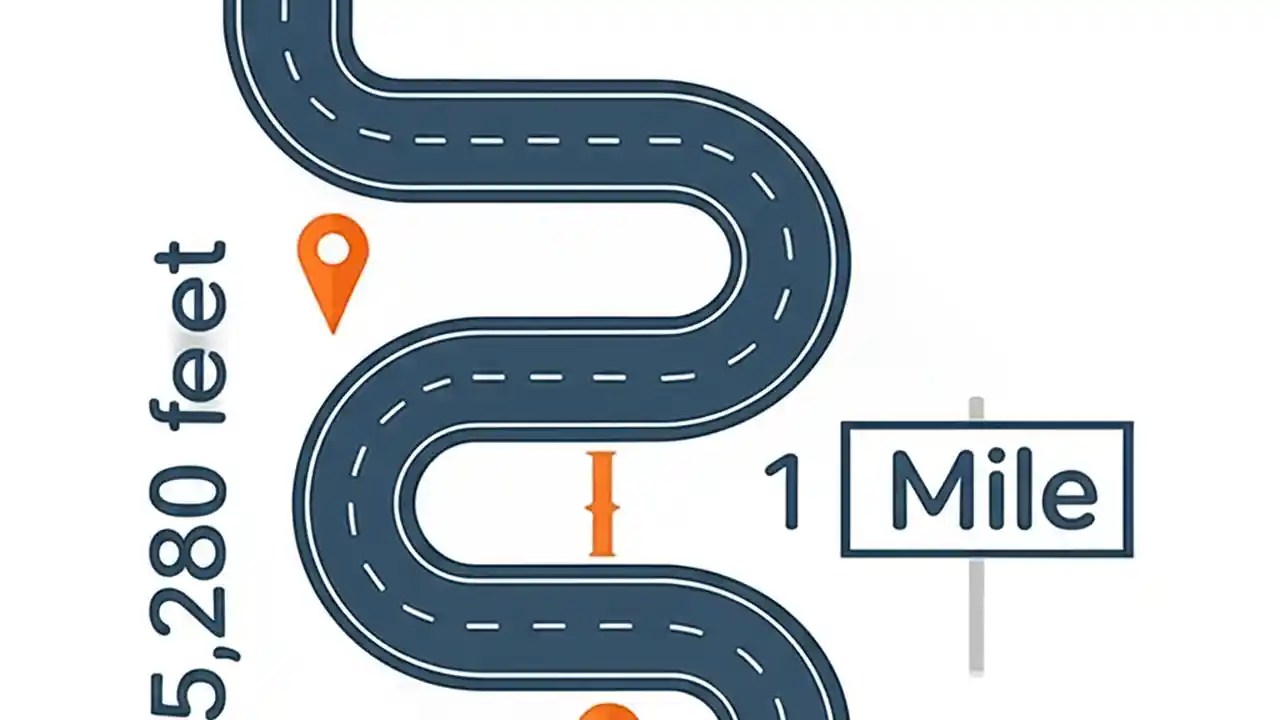 5,280 feet

1 Mile