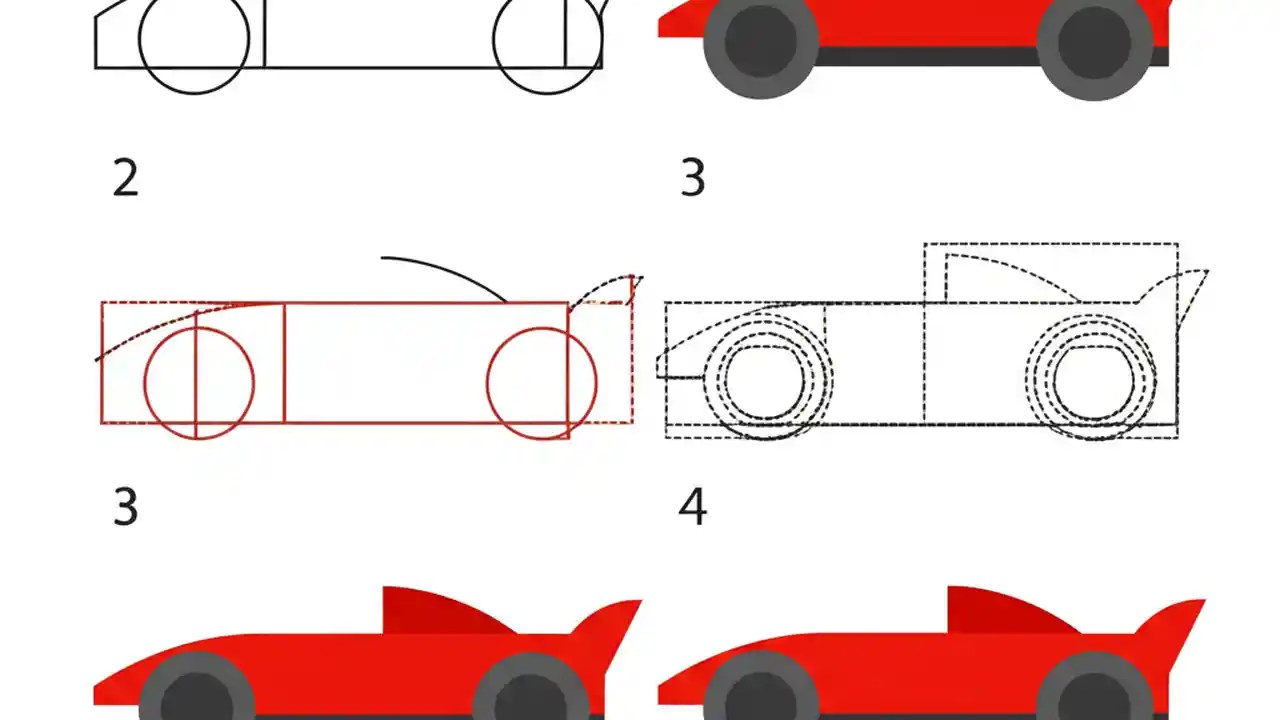 2

3

3

4