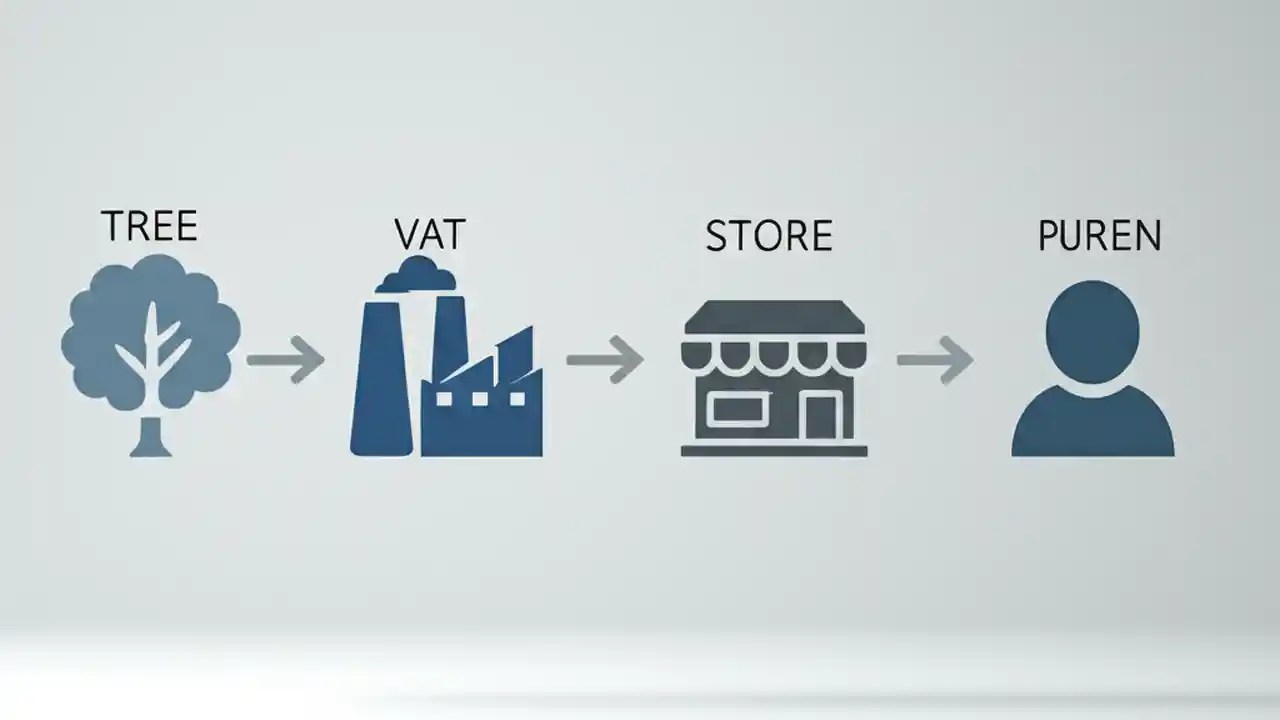 TREE

VAT

STORE

PUREN