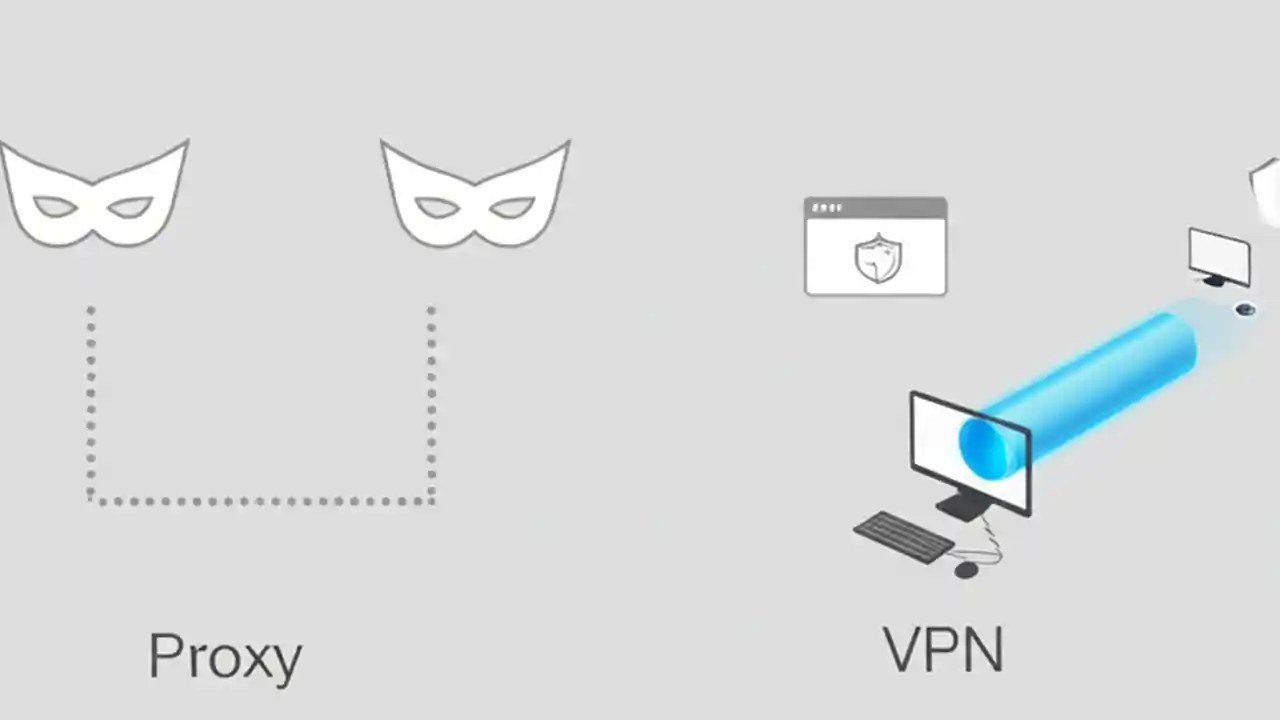 Proxy

VPN