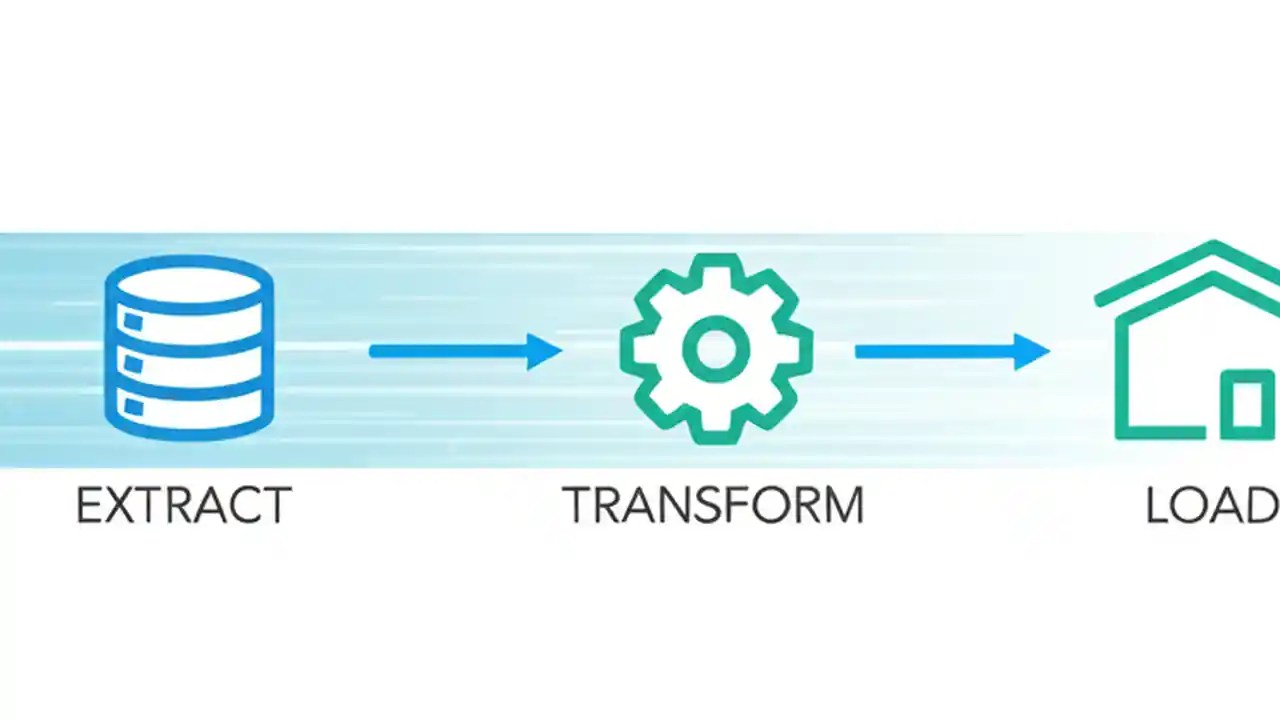 EXTRACT

TRANSFORM

LOAD