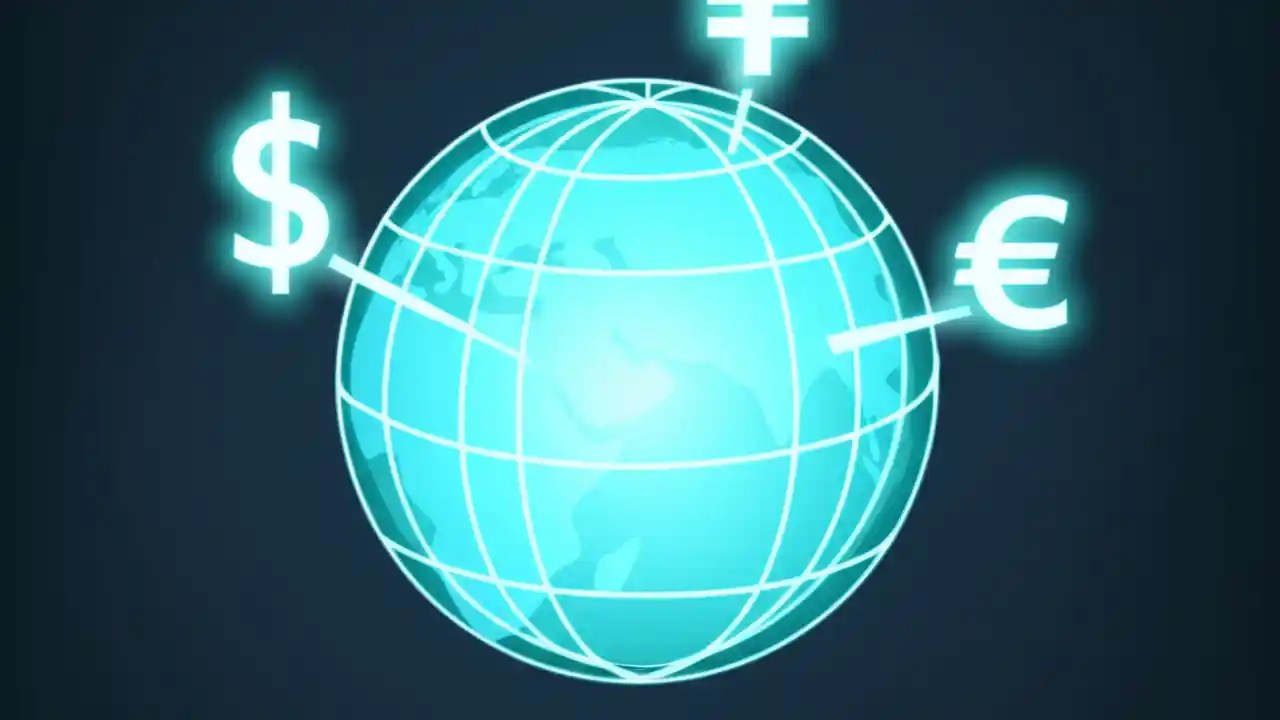 $
¥
€