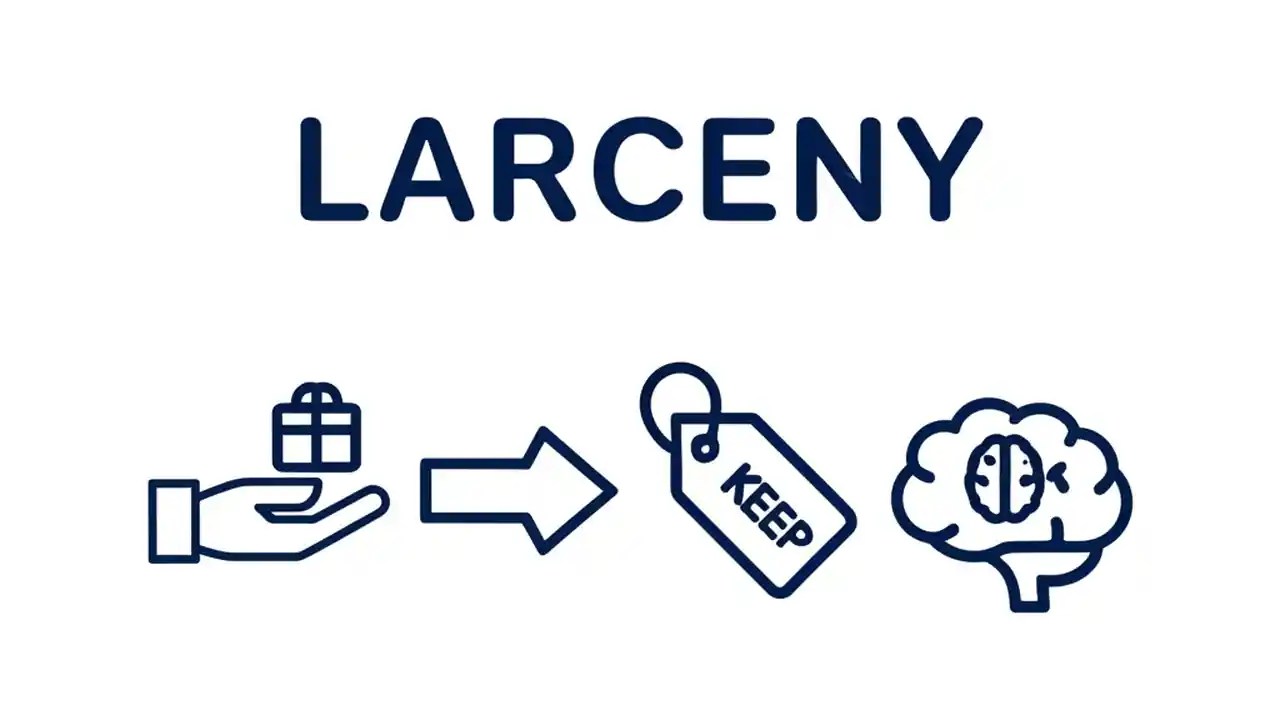 LARCENY

KEEP