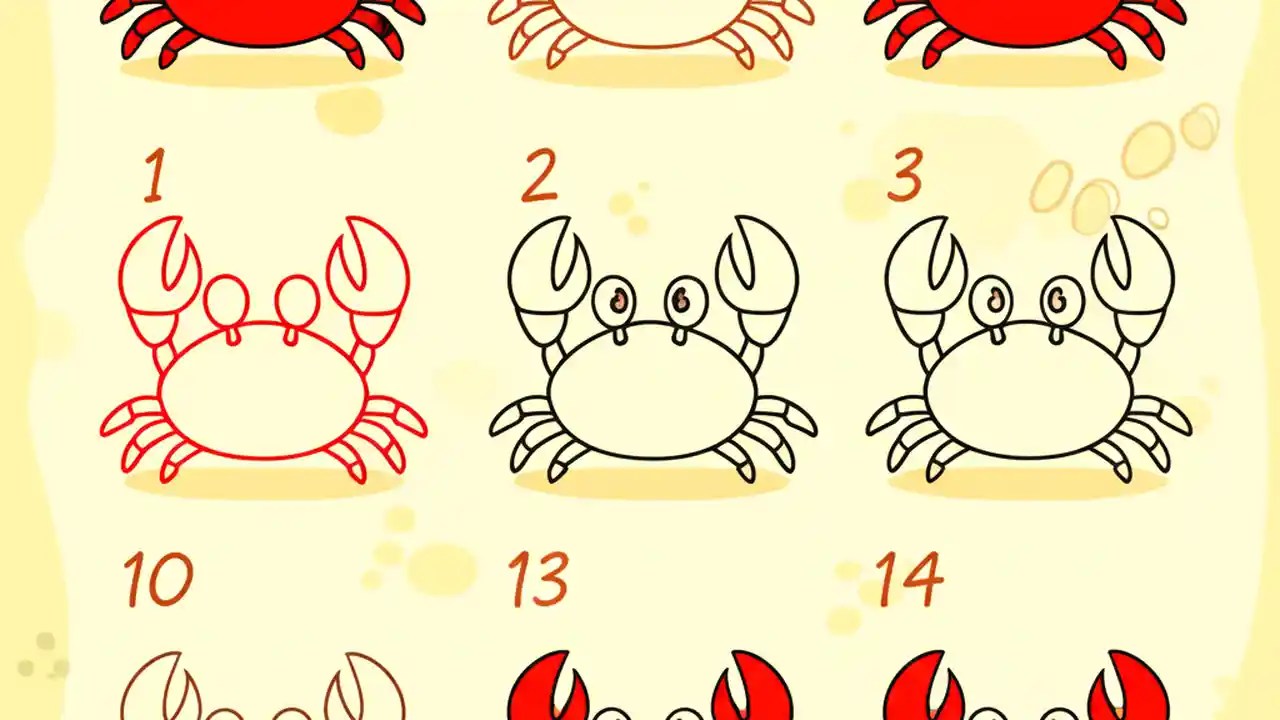 1

2

3

10

13

14