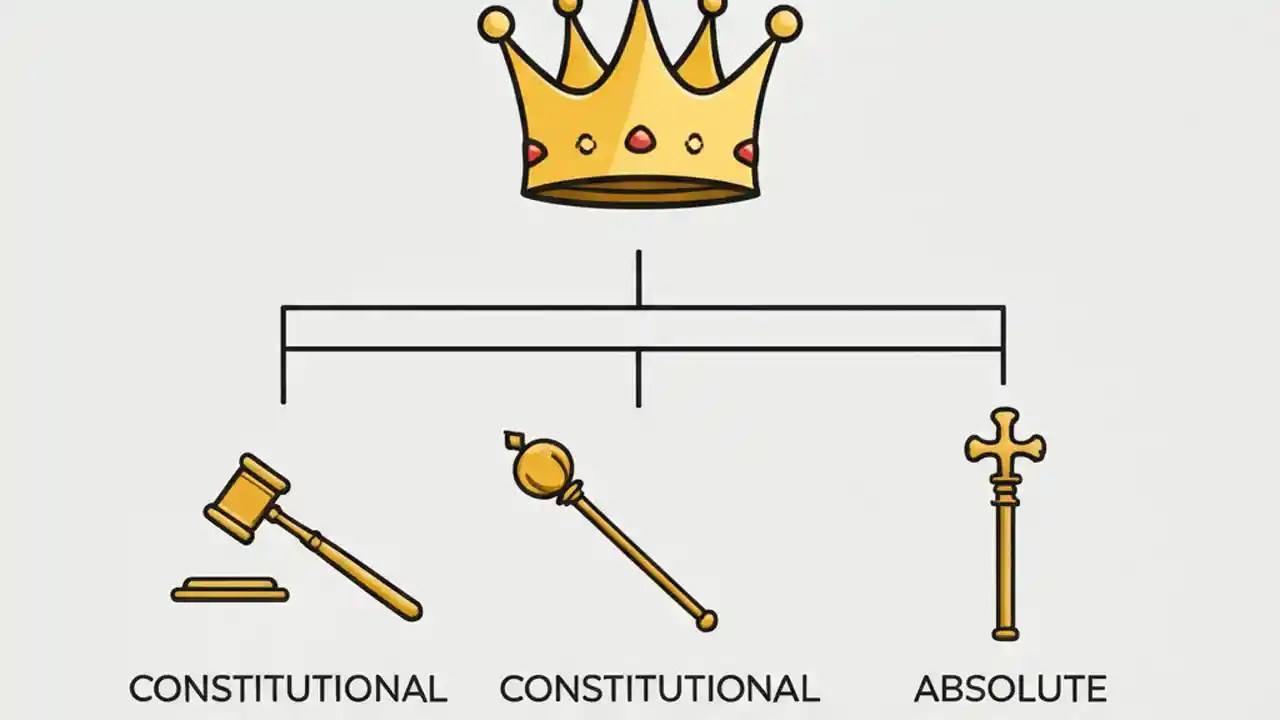 CONSTITUTIONAL CONSTITUTIONAL ABSOLUTE