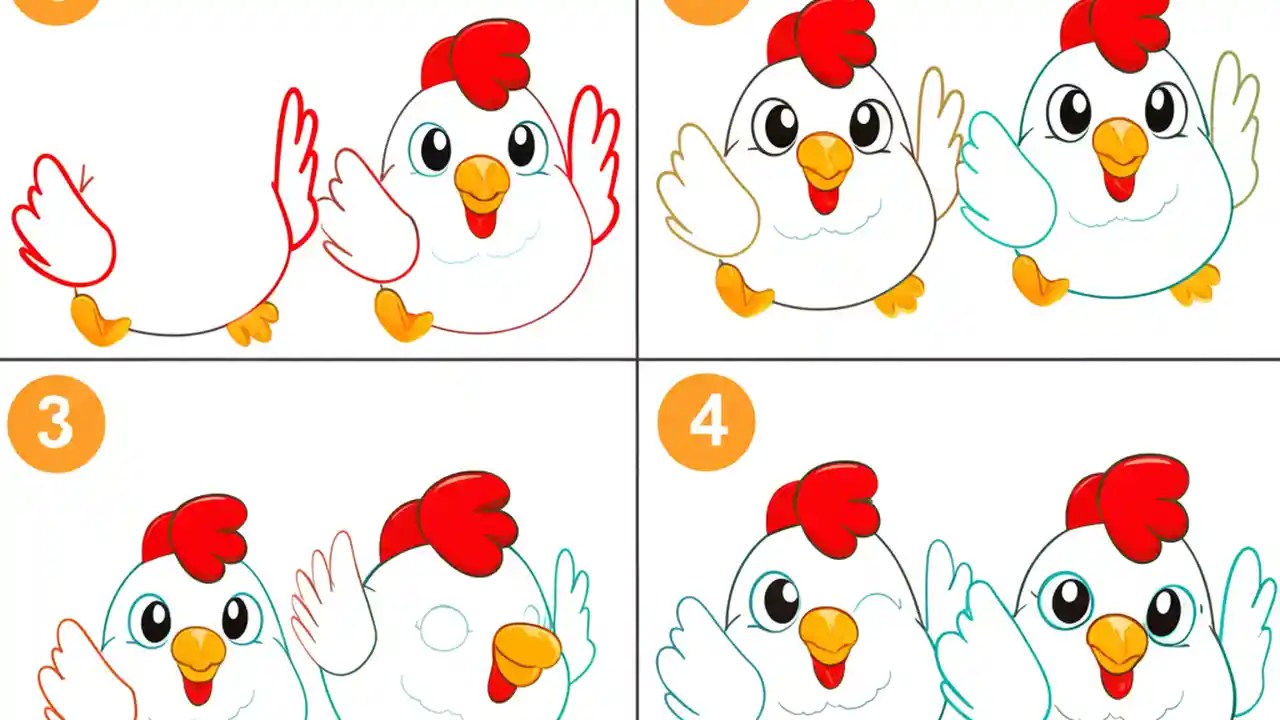 3

4