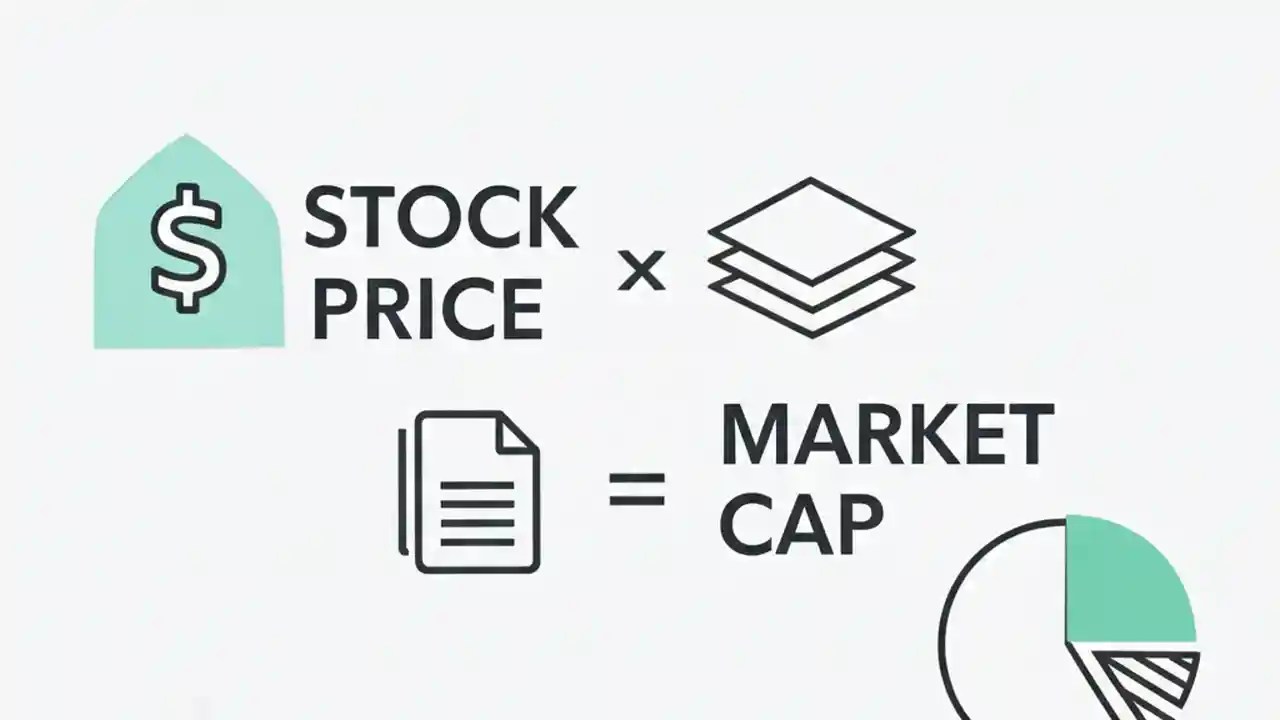 $ STOCK PRICE × = MARKET CAP