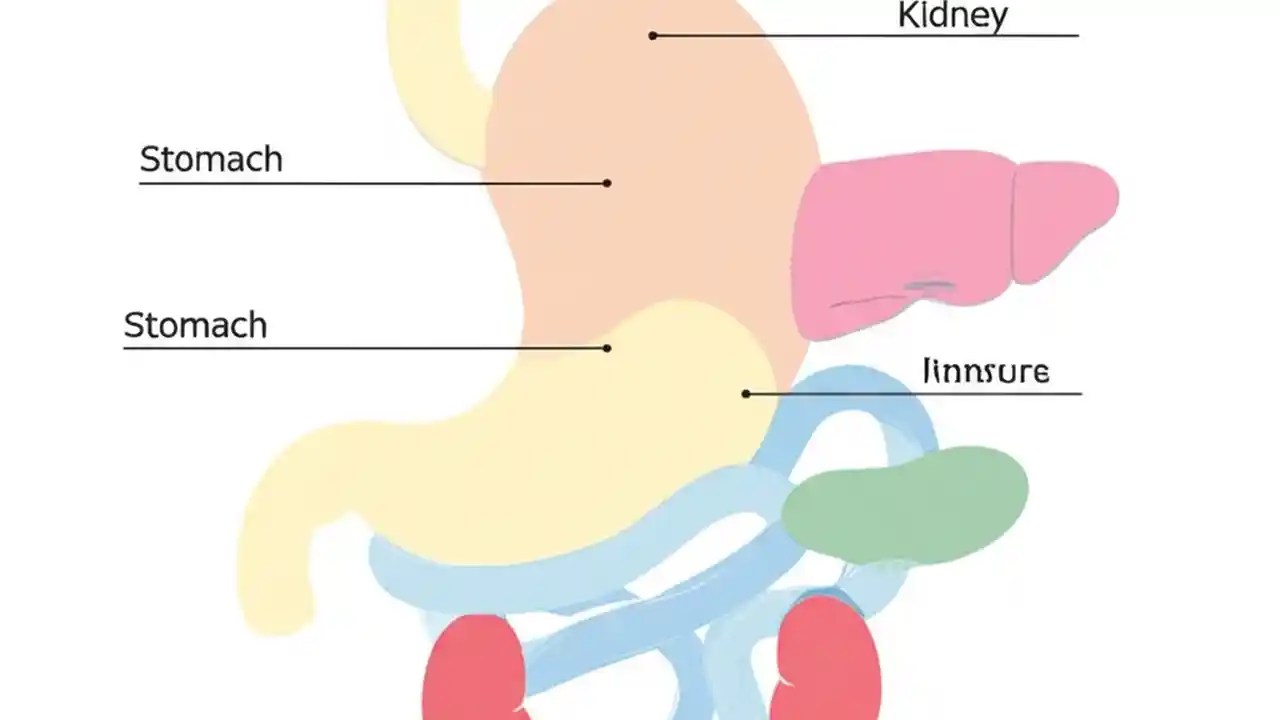 Kidney

Stomach

Stomach

Iinnsure