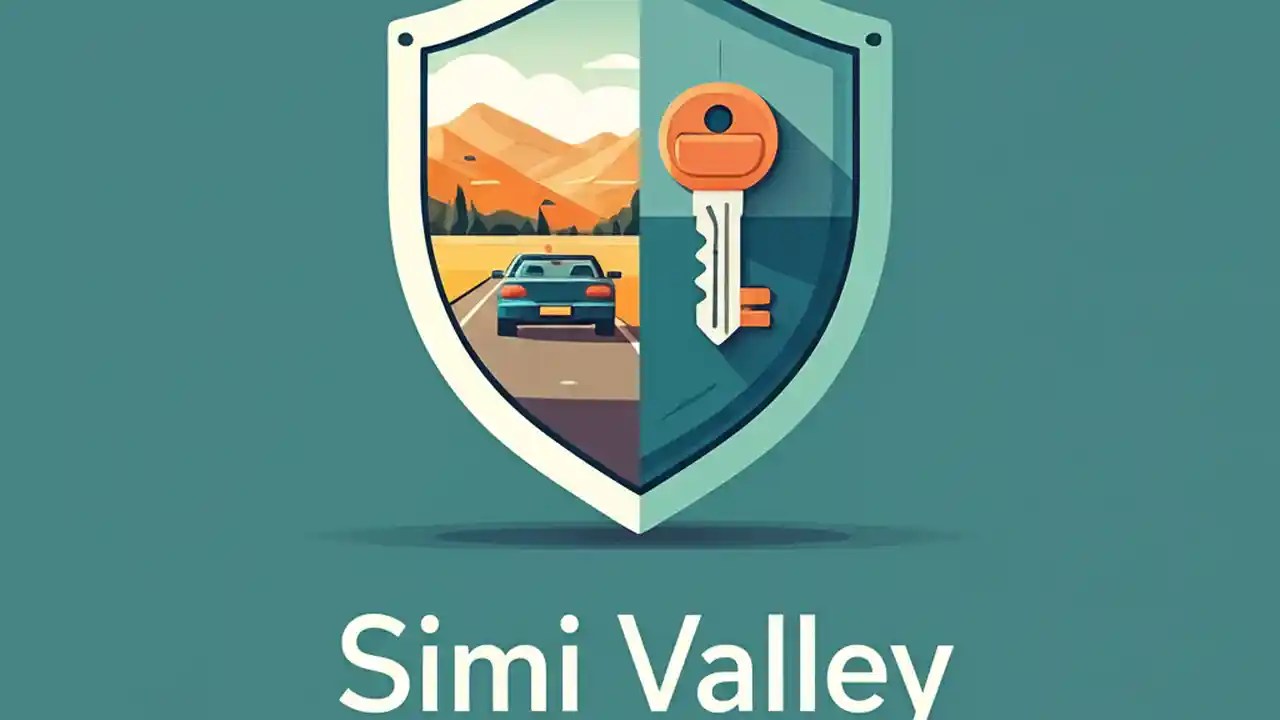 Simi Valley