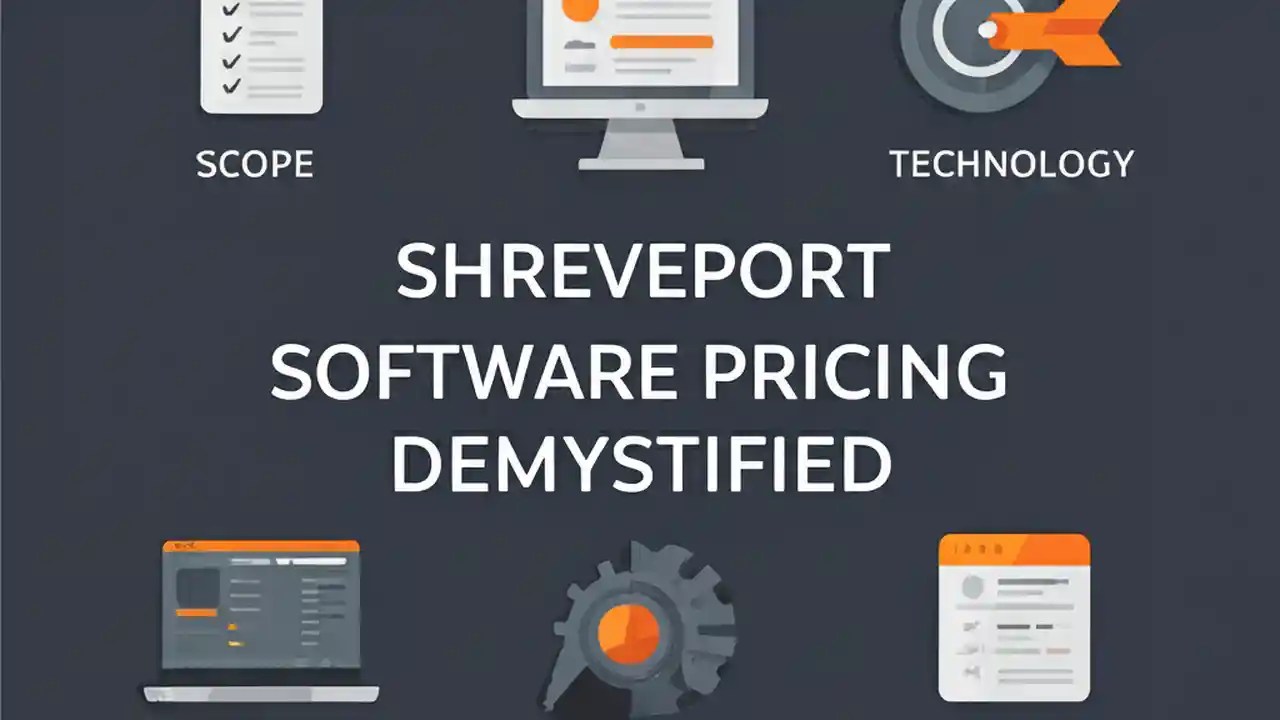 SCOPE

TECHNOLOGY

SHREVEPORT SOFTWARE PRICING DEMYSTIFIED