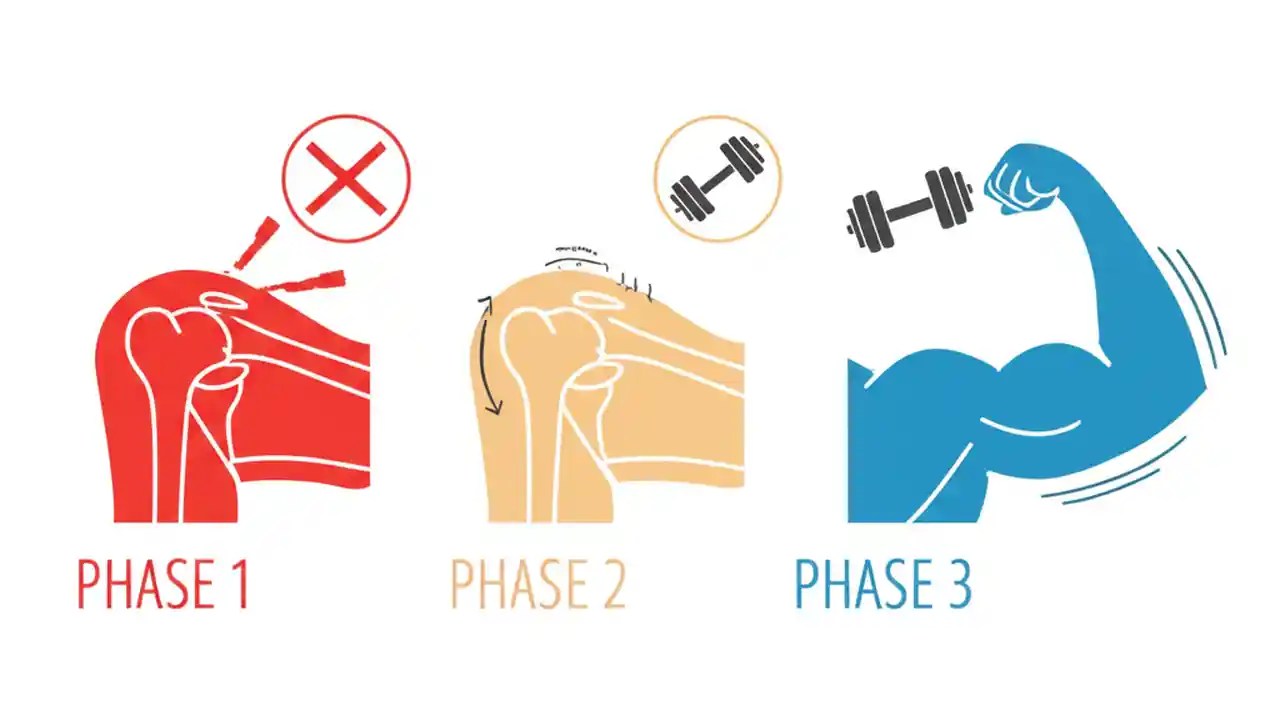 PHASE 1

PHASE 2

PHASE 3