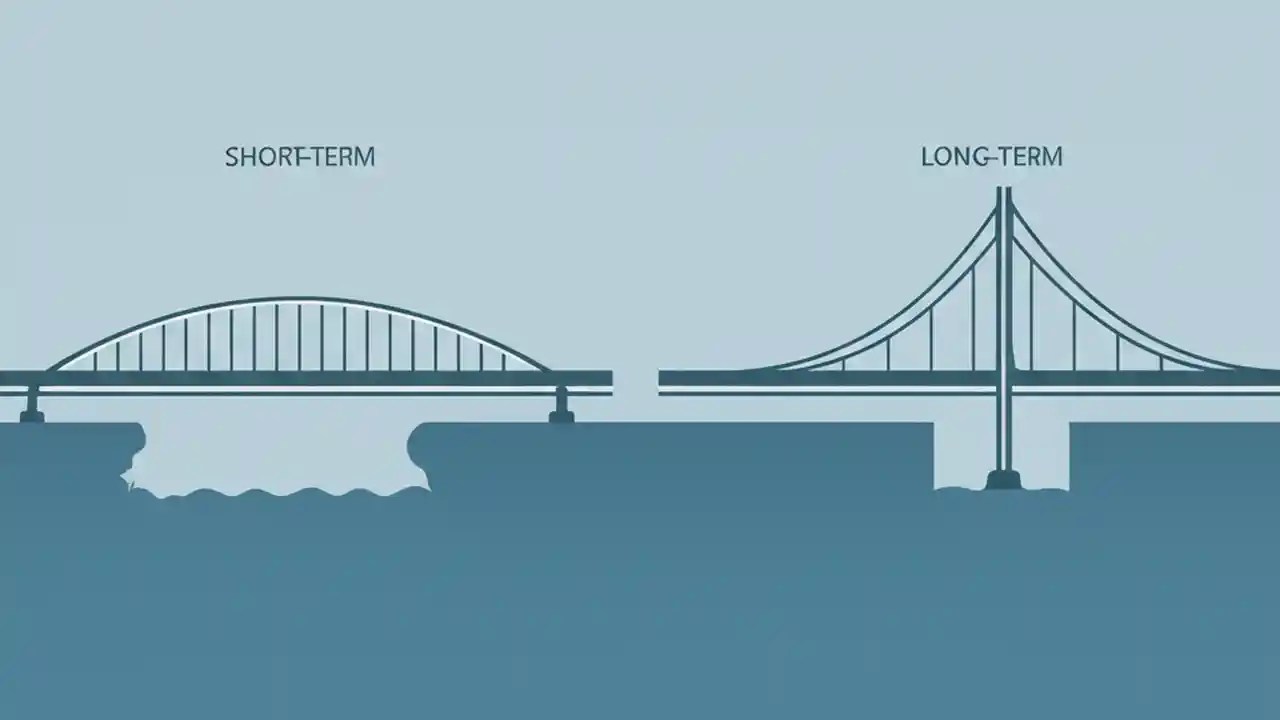 SHORT-TERM

LONG-TERM