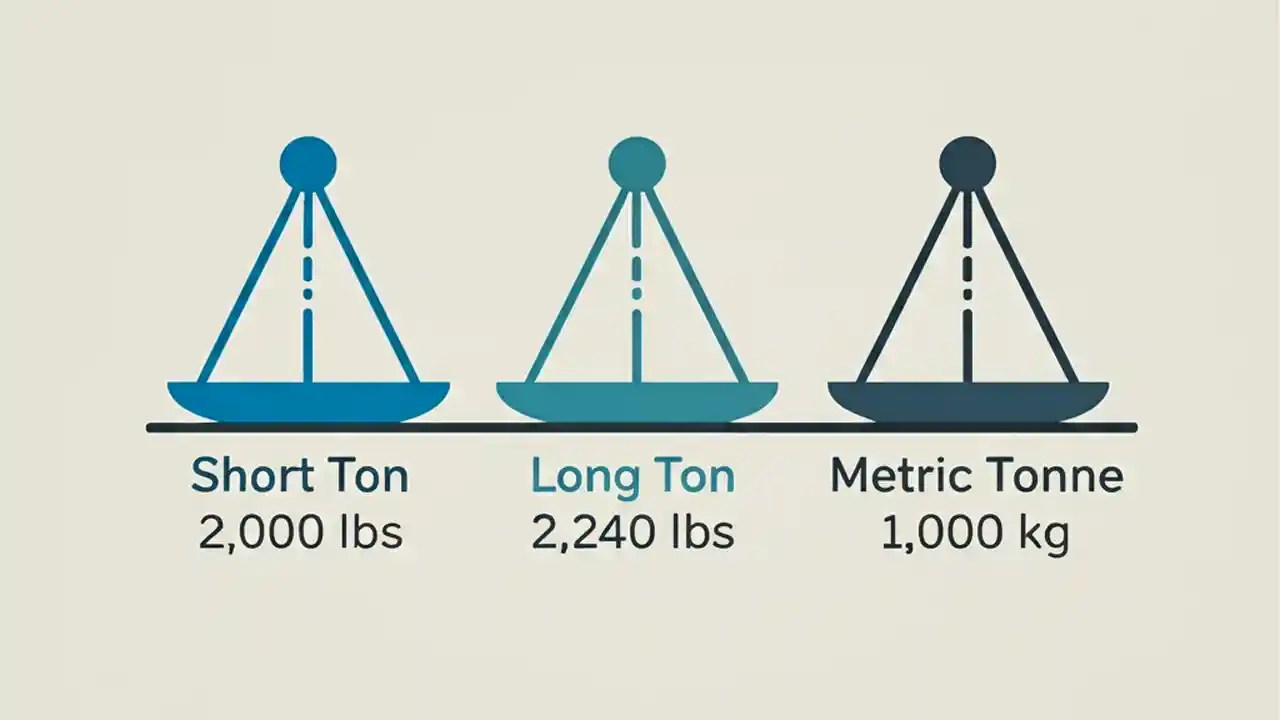 Short Ton
2,000 lbs

Long Ton
2,240 lbs

Metric Tonne
1,000 kg