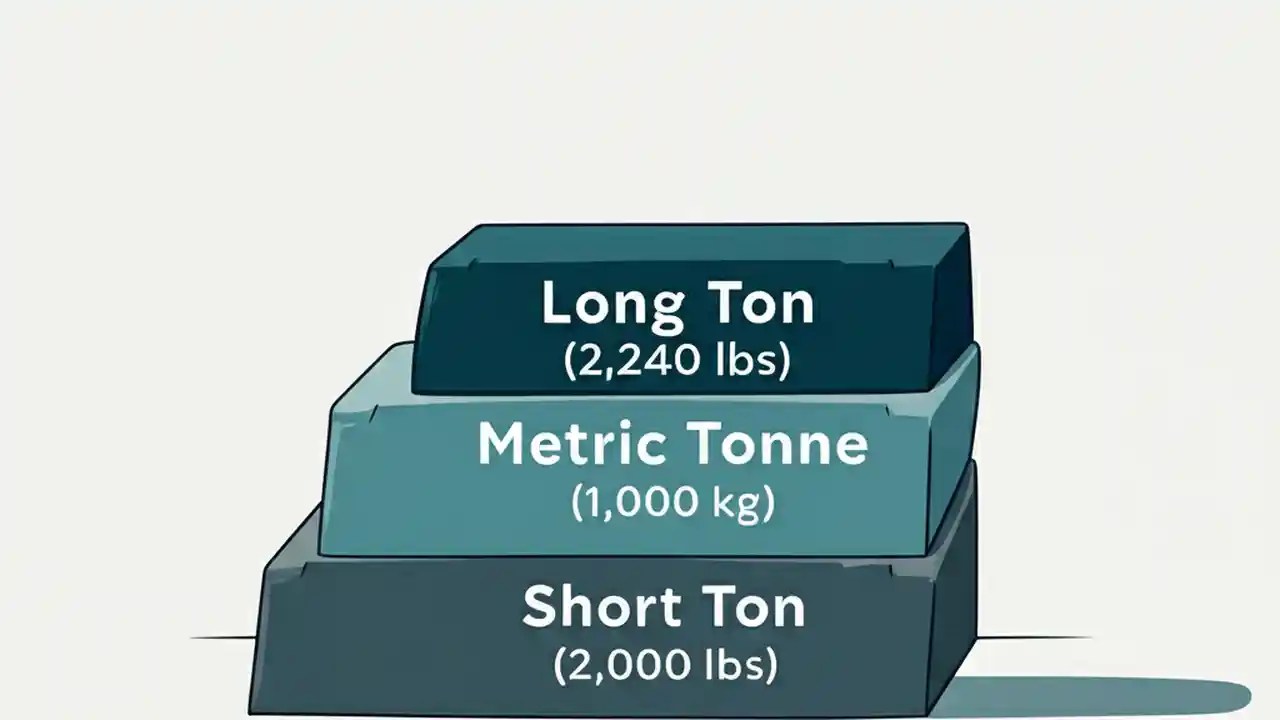 Long Ton
(2,240 lbs)

Metric Tonne
(1,000 kg)

Short Ton
(2,000 lbs)