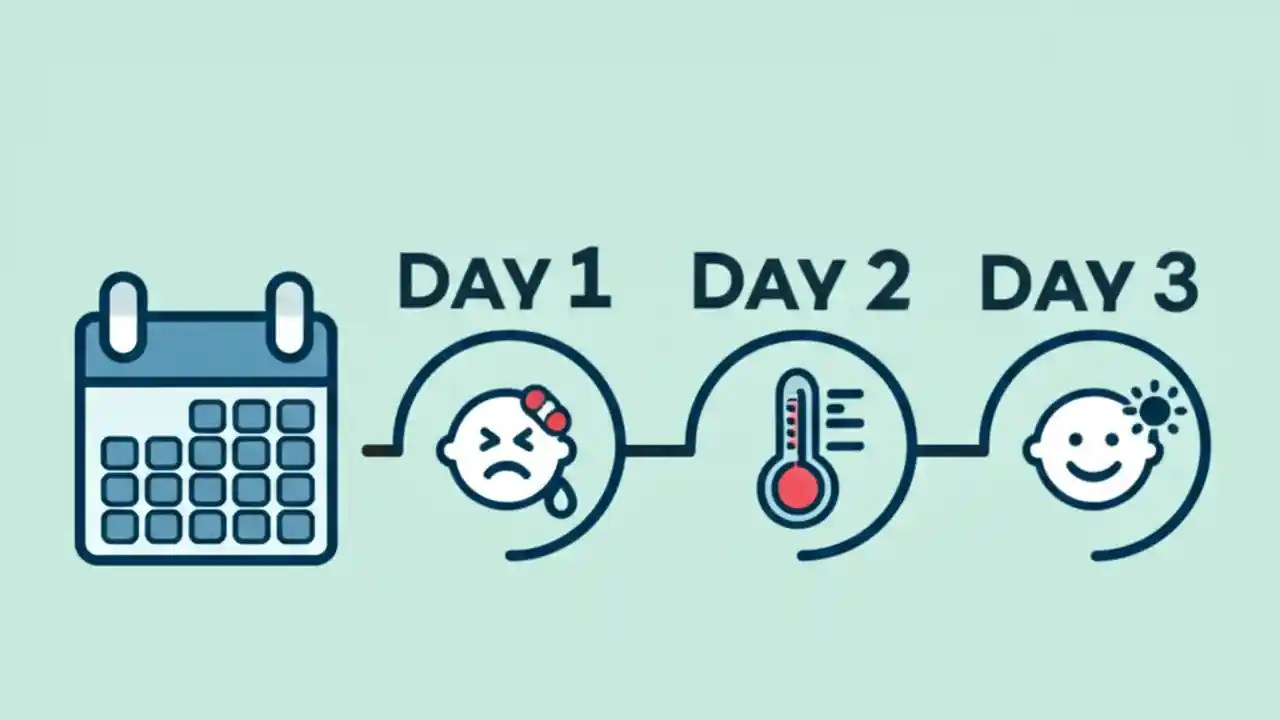 DAY 1 DAY 2 DAY 3