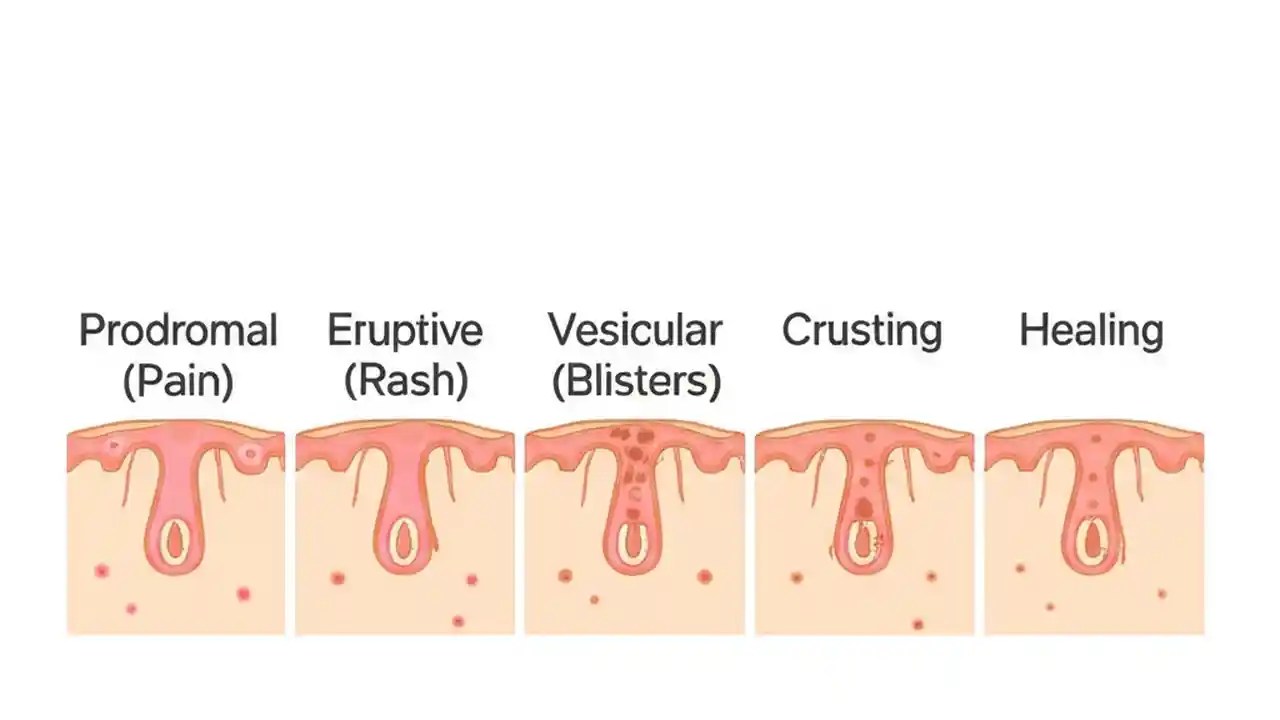 Prodromal (Pain)

Eruptive (Rash)

Vesicular (Blisters)

Crusting

Healing