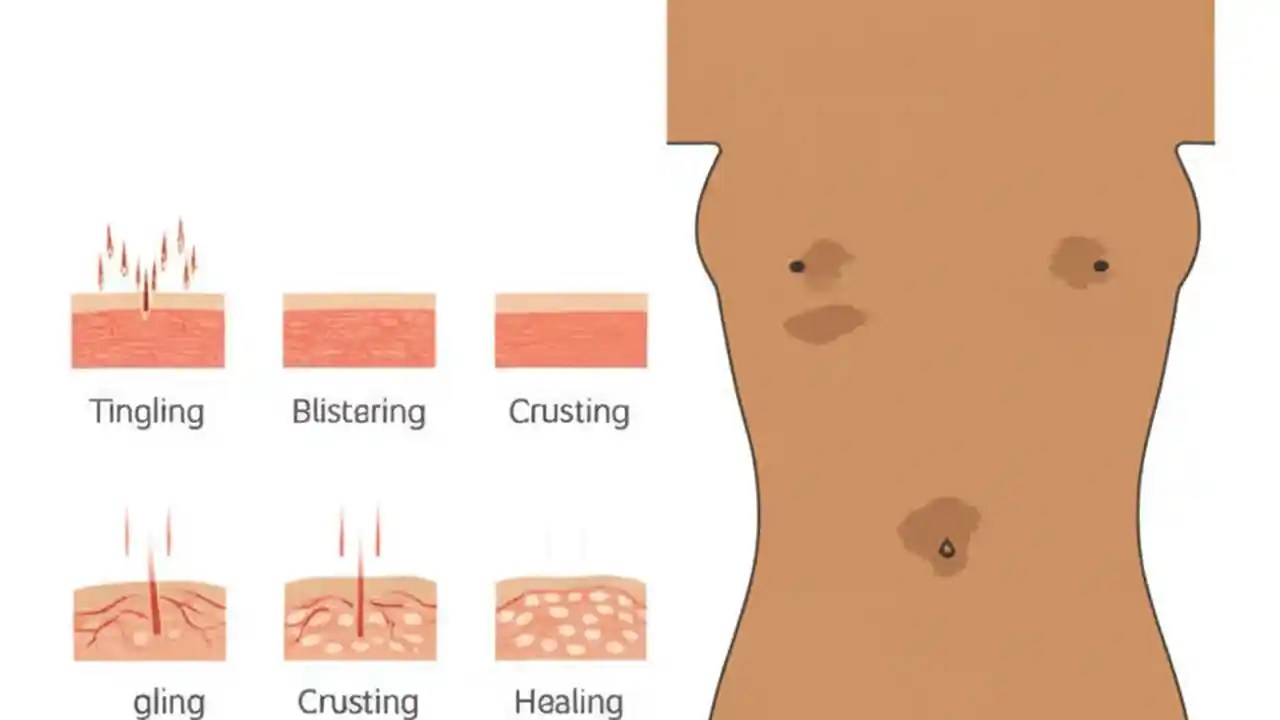 Tingling

Blistering

Crusting

gling

Crusting

Healing