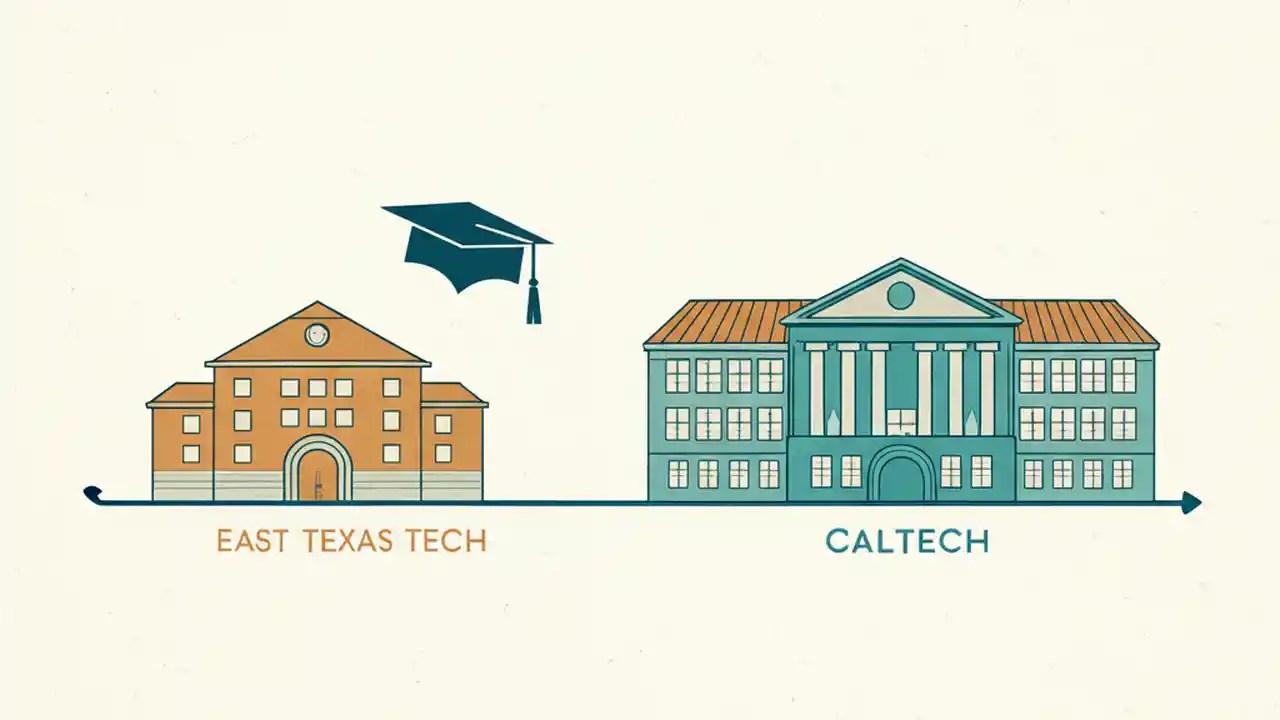 EAST TEXAS TECH

CALTECH