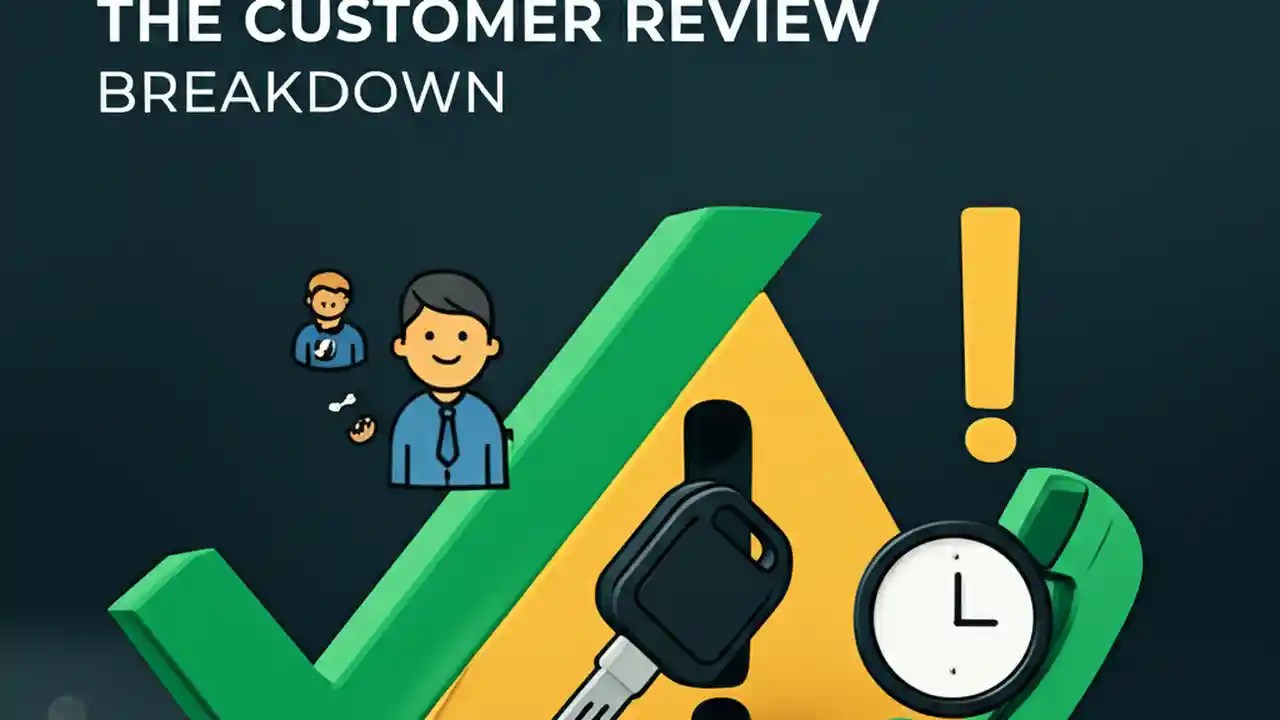 THE CUSTOMER REVIEW
BREAKDOWN