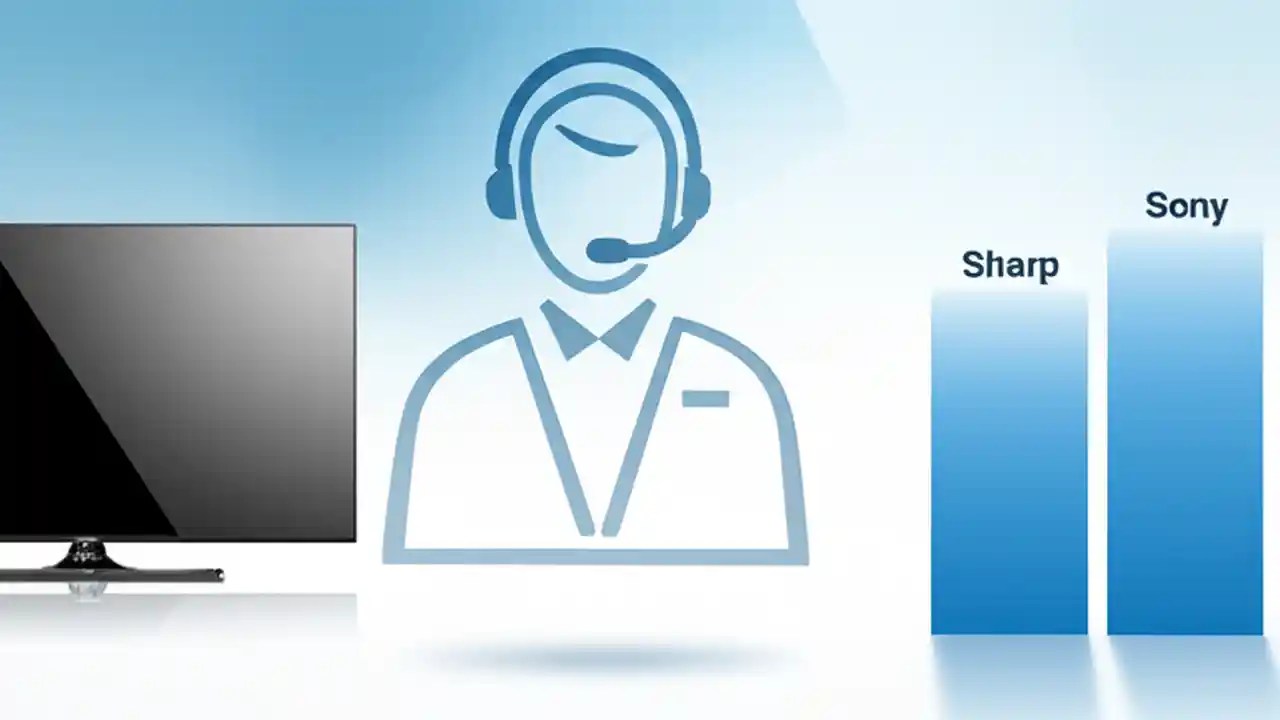 Sharp
Sony