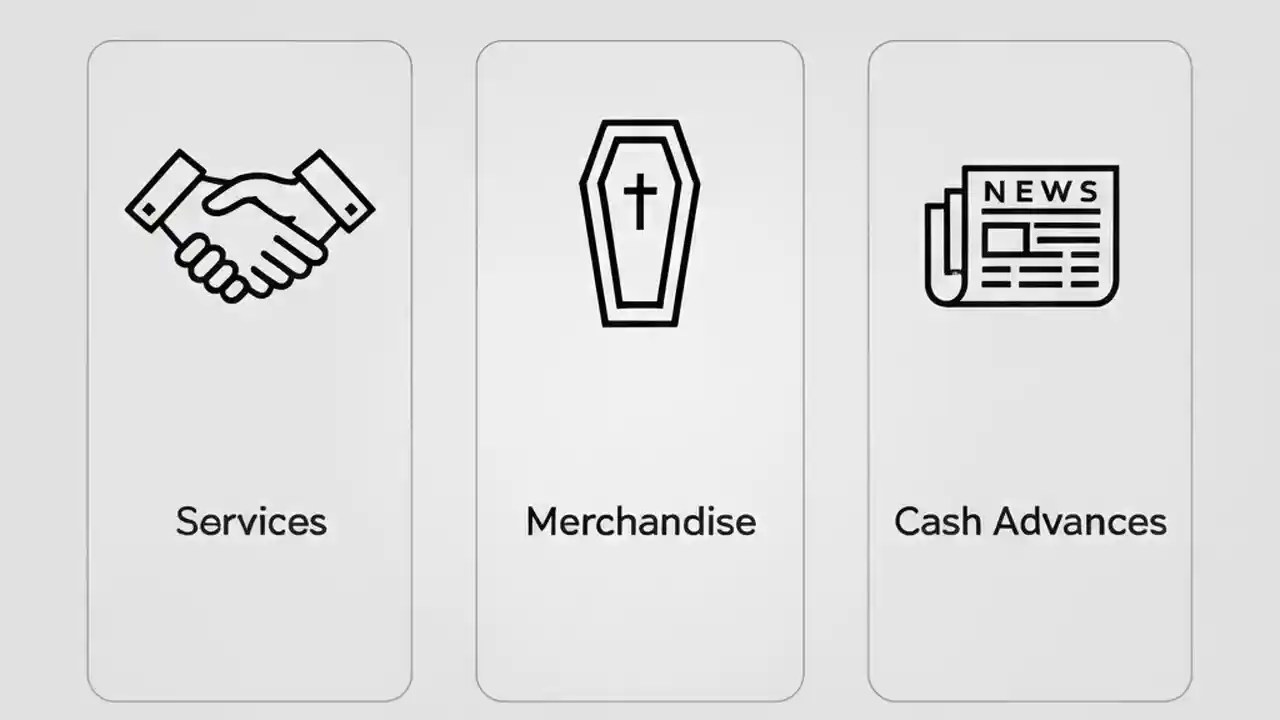 Services

Merchandise

NEWS

Cash Advances