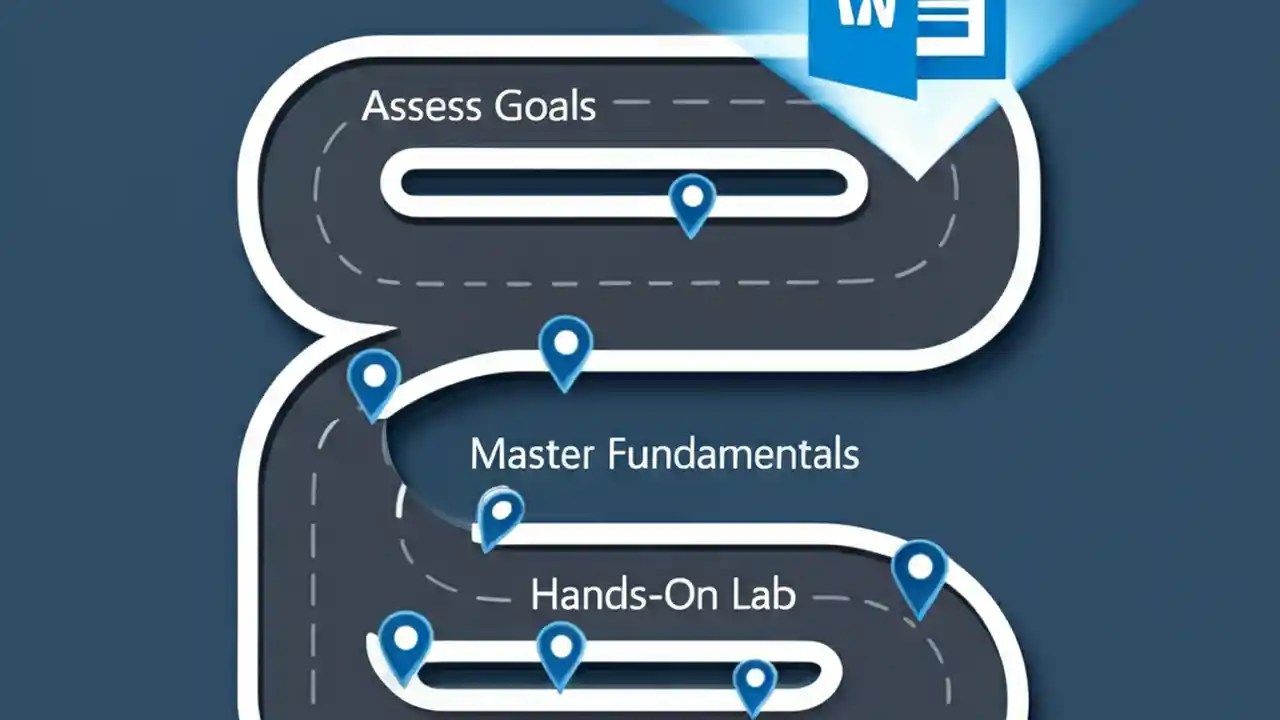 W

Assess Goals

Master Fundamentals

Hands-On Lab