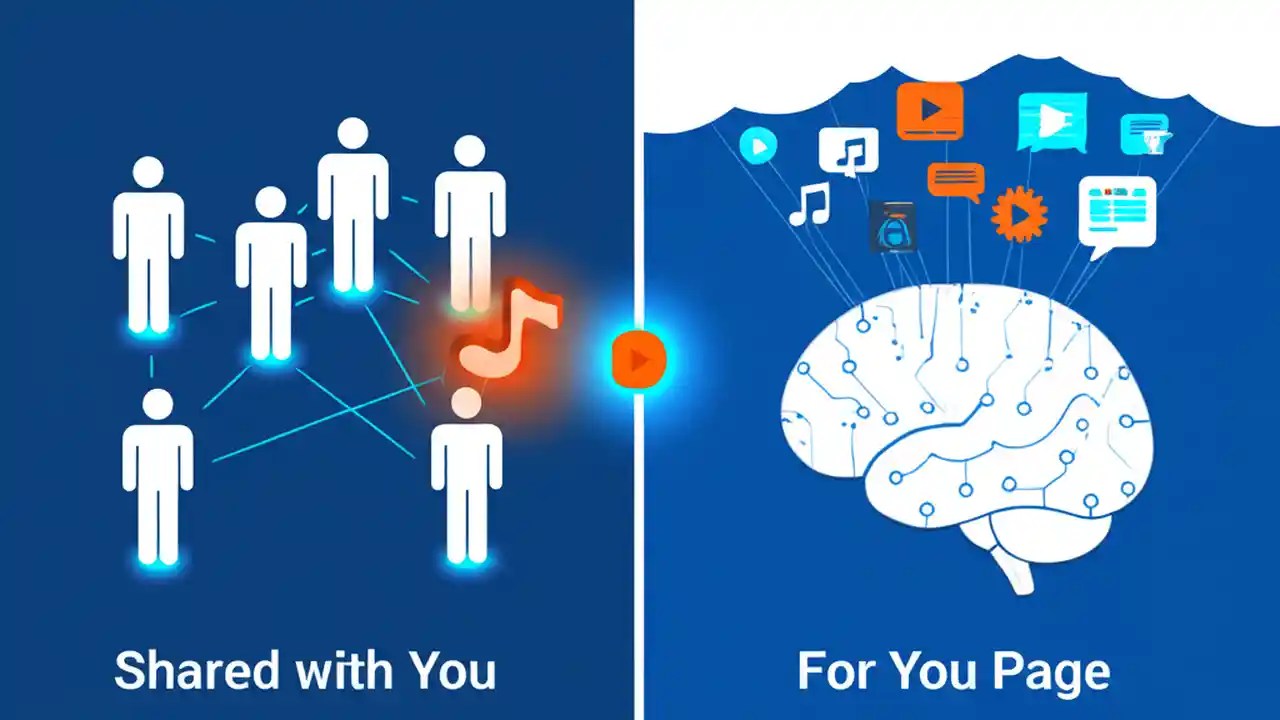 Shared with You

For You Page